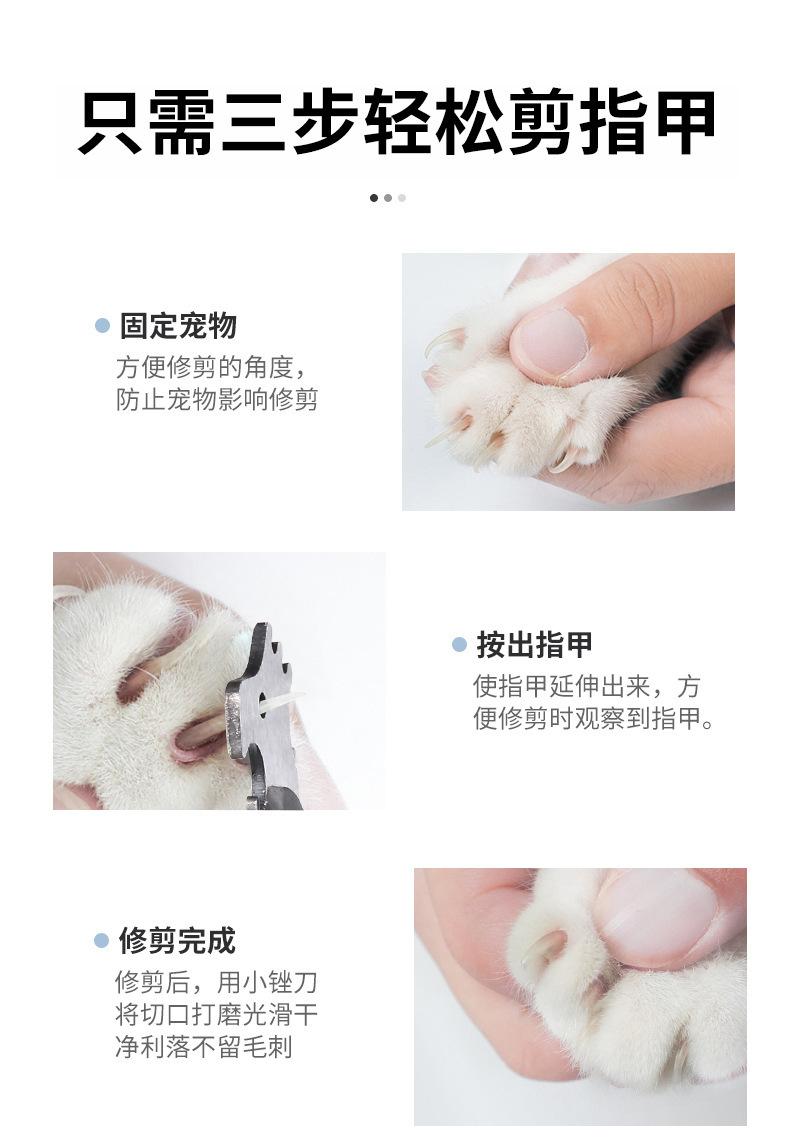 只需三步轻松剪指甲

固定宠物
方便修剪的角度，防止宠物影响修剪

按出指甲
使指甲延伸出来，方便修剪时观察到指甲。

修剪完成
修剪后，用小锉刀将切口打磨光滑干净利落不留毛刺