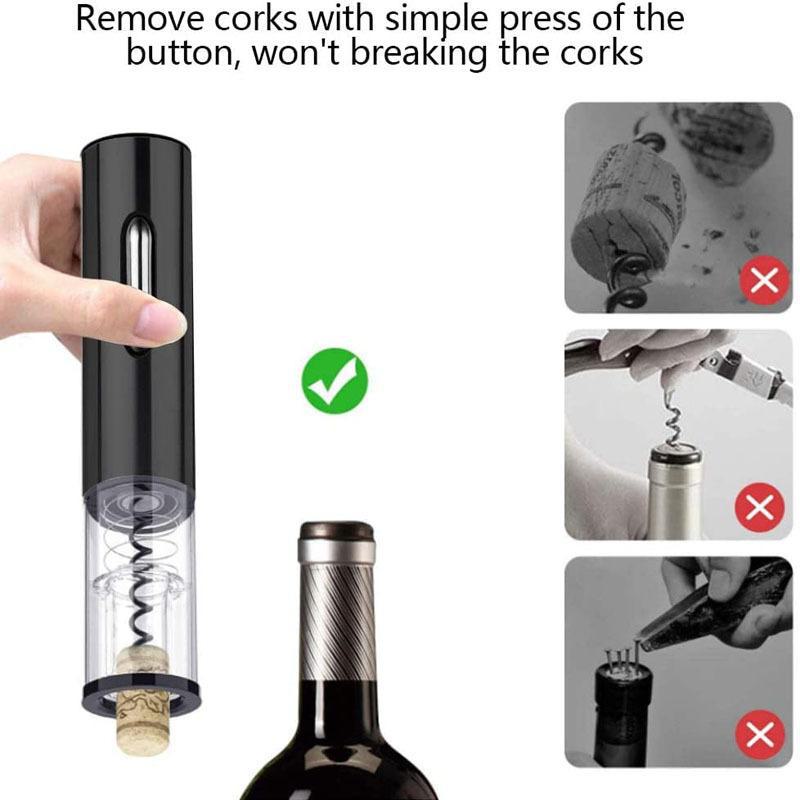 Remove corks with simple press of the button, won't breaking the corks