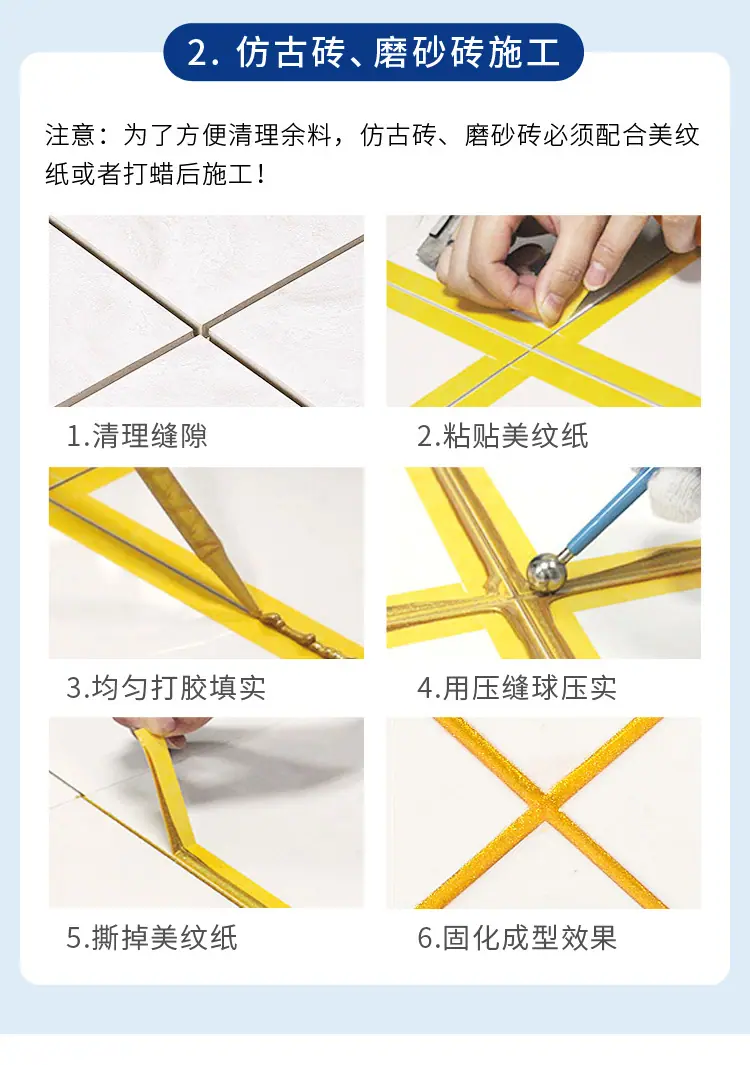 2. 仿古砖、磨砂砖施工

注意：为了方便清理余料，仿古砖、磨砂砖必须配合美纹纸或者打蜡后施工！

1.清理缝隙

2.粘贴美纹纸

3.均匀打胶填实

4.用压缝球压实

5.撕掉美纹纸

6.固化成型效果