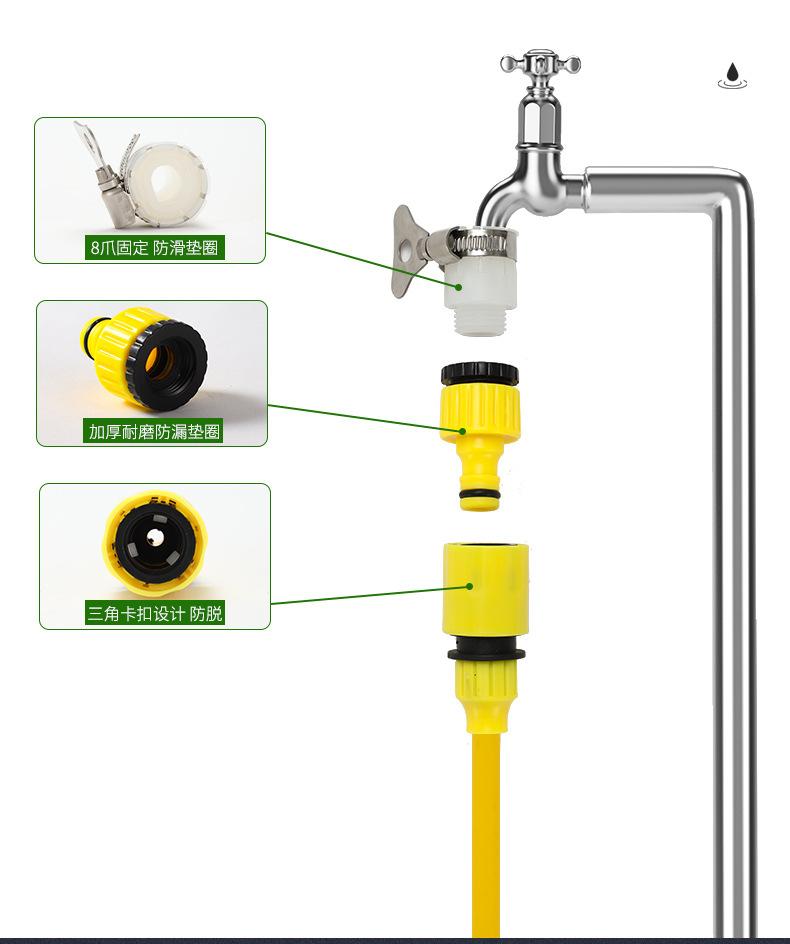 8爪固定 防滑垫圈

加厚耐磨防漏垫圈

三角卡扣设计 防脱