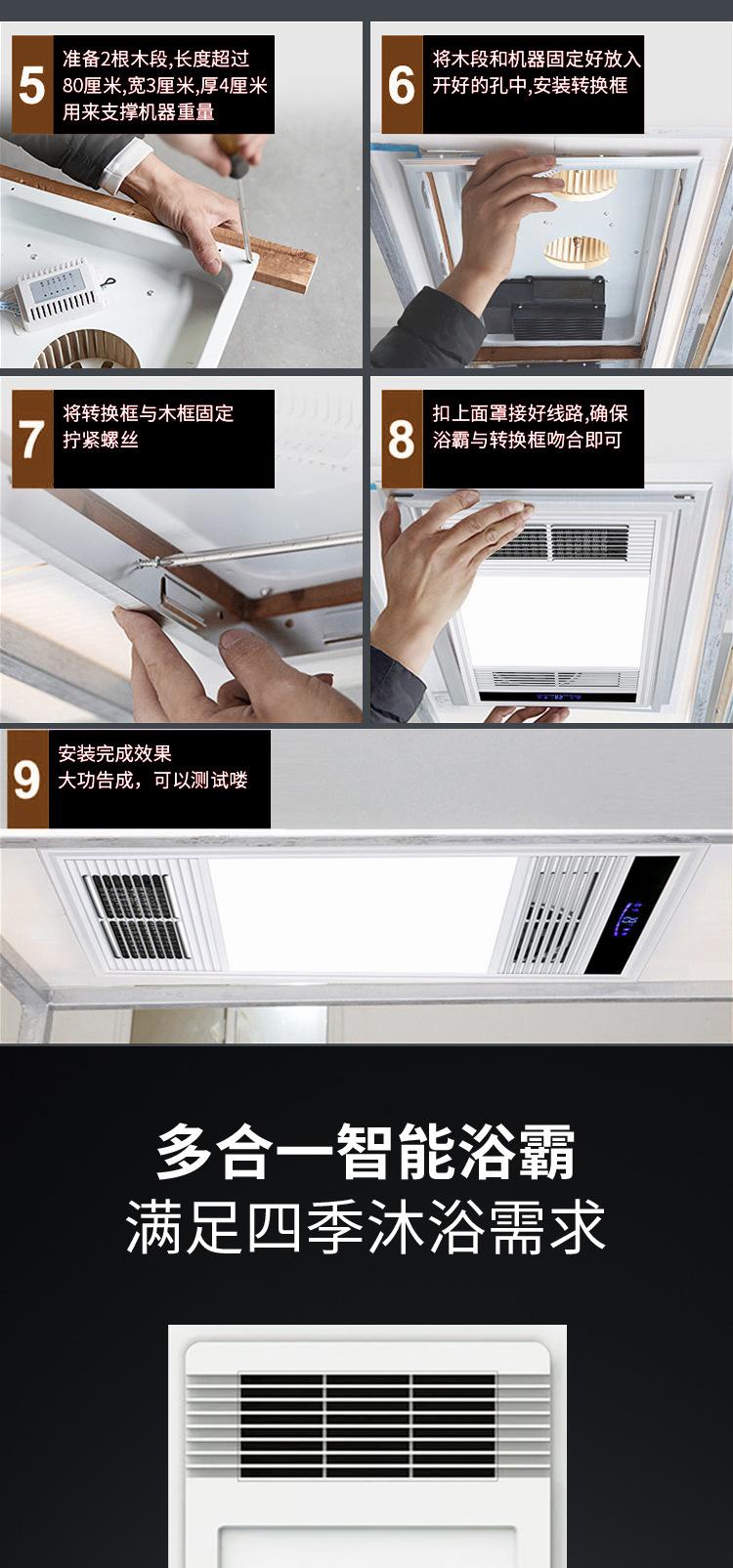 5 准备2根木段,长度超过80厘米,宽3厘米,厚4厘米用来支撑机器重量

6 将木段和机器固定好放入开好的孔中,安装转换框

7 将转换框与木框固定拧紧螺丝

8 扣上面罩接好线路,确保浴霸与转换框吻合即可

9 安装完成效果
大功告成，可以测试喽

多合一智能浴霸
满足四季沐浴需求