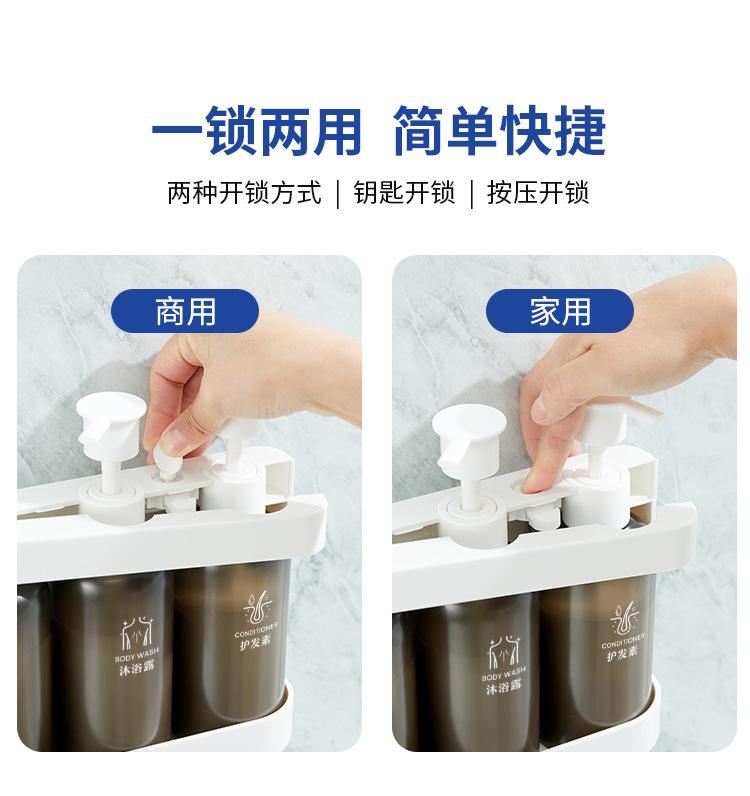 一锁两用 简单快捷

两种开锁方式 | 钥匙开锁 | 按压开锁

商用

BODY WASH
沐浴露

CONDITIONER
护发素

家用

BODY WASH
沐浴露

CONDITIONER
护发素