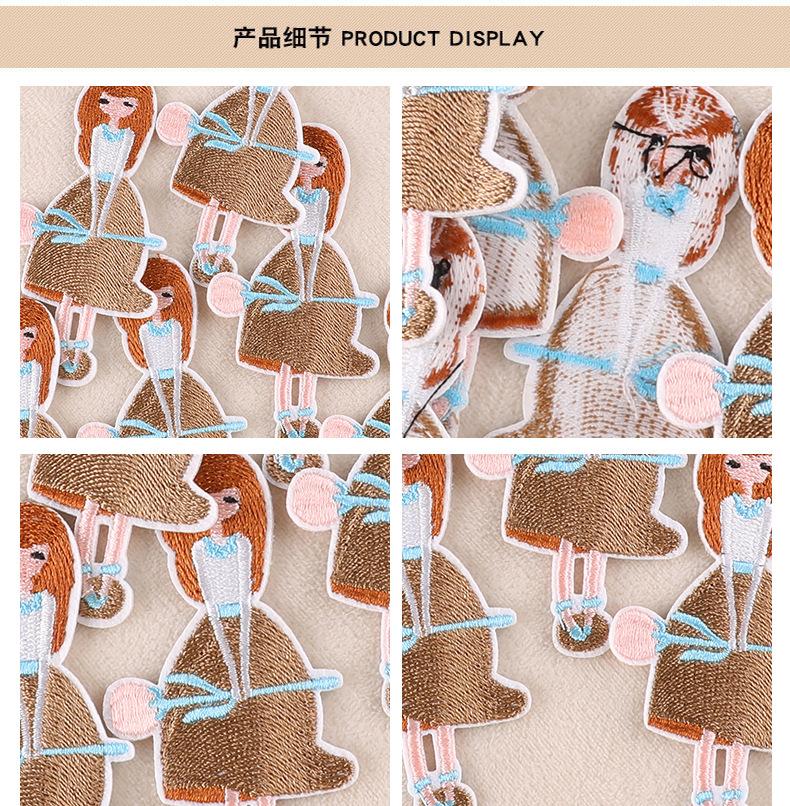 产品细节 PRODUCT DISPLAY