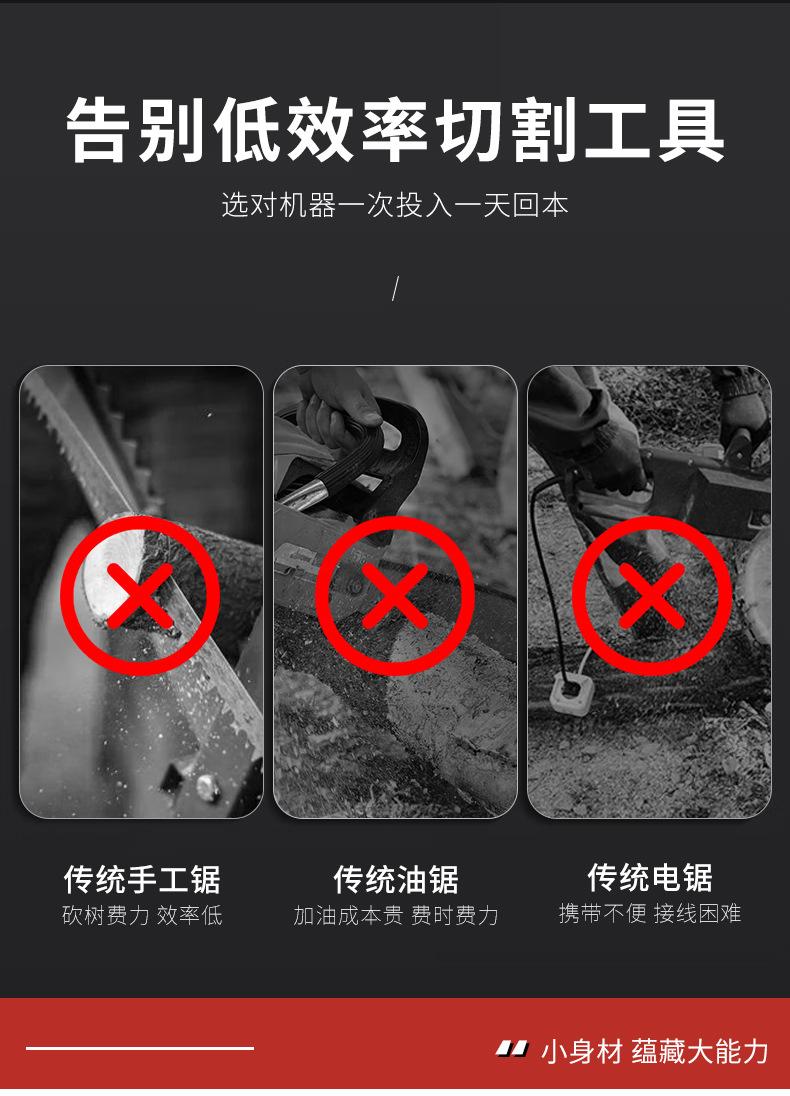 告别低效率切割工具

选对机器一次投入一天回本

/

传统手工锯
砍树费力 效率低

传统油锯
加油成本贵 费时费力

传统电锯
携带不便 接线困难

小身材 蕴藏大能力