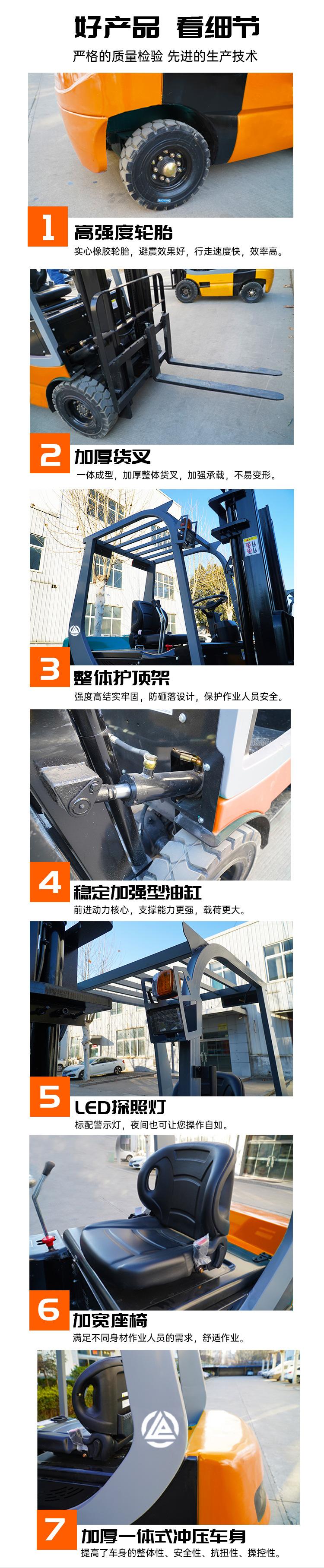 好产品 看细节

严格的质量检验 先进的生产技术

1 高强度轮胎

实心橡胶轮胎，避震效果好，行走速度快，效率高。

2 加厚货叉

一体成型，加厚整体货叉，加强承载，不易变形。

3 整体护顶架

强度高结实牢固，防砸落设计，保护作业人员安全。

4 稳定加强型油缸

前进动力核心，支撑能力更强，载荷更大。

5 LED探照灯

标配警示灯，夜间也可让您操作自如。

6 加宽座椅

满足不同身材作业人员的需求，舒适作业。

7 加厚一体式冲压车身

提高了车身的整体性、安全性、抗扭性、操控性。