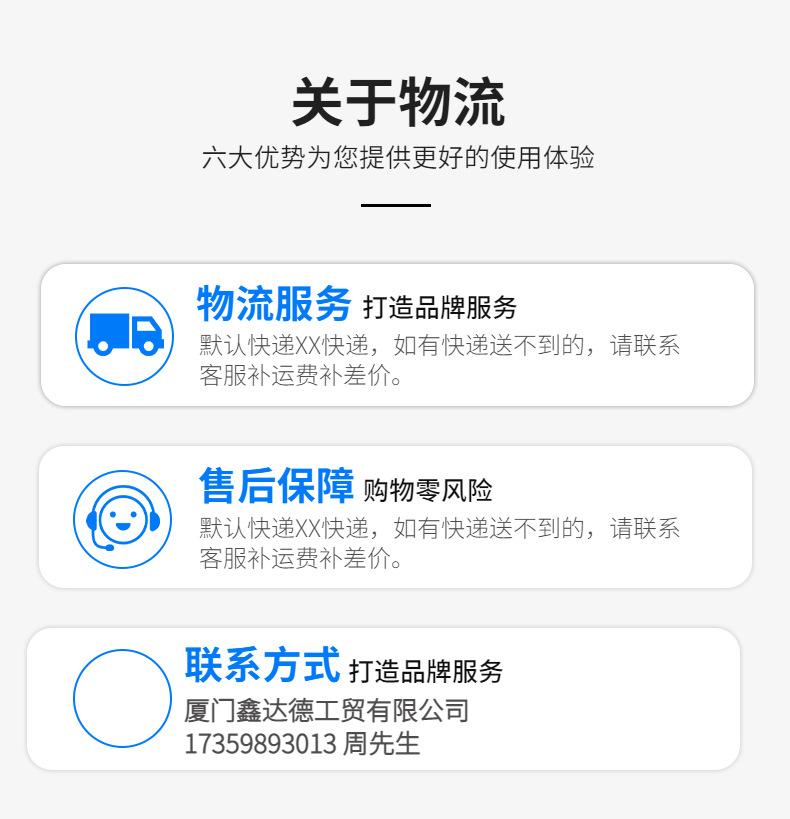 关于物流

六大优势为您提供更好的使用体验

物流服务 打造品牌服务

默认快递XX快递，如有快递送不到的，请联系客服补运费补差价。

售后保障 购物零风险

默认快递XX快递，如有快递送不到的，请联系客服补运费补差价。

联系方式 打造品牌服务

厦门鑫达德工贸有限公司

17359893013 周先生