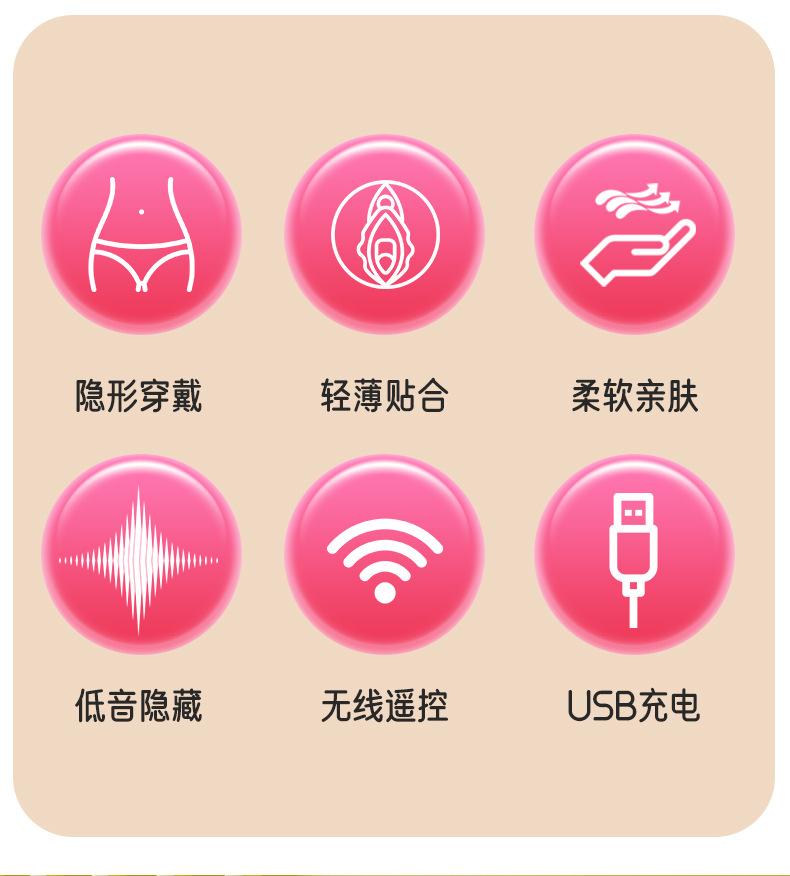 隐形穿戴 轻薄贴合 柔软亲肤

低音隐藏 无线遥控 USB充电