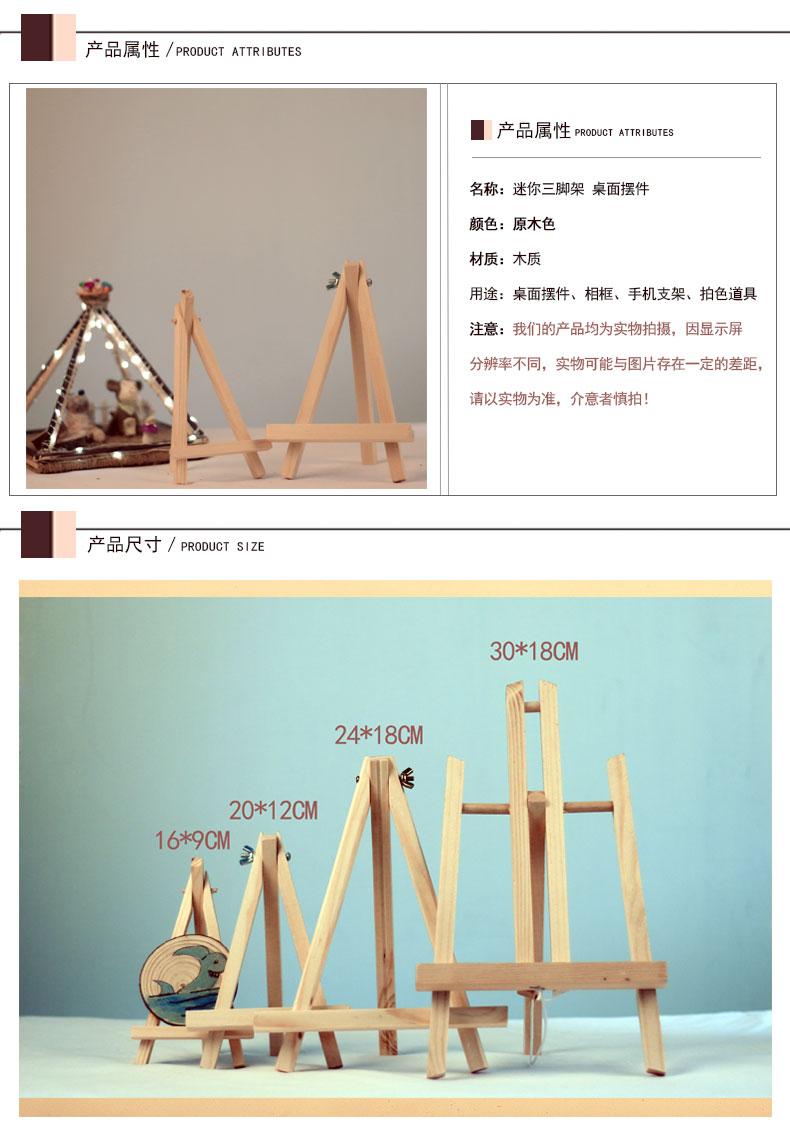 产品属性 / PRODUCT ATTRIBUTES

产品属性 PRODUCT ATTRIBUTES

名称：迷你三脚架 桌面摆件

颜色：原木色

材质：木质

用途：桌面摆件、相框、手机支架、拍色道具

注意：我们的产品均为实物拍摄，因显示屏分辨率不同，实物可能与图片存在一定的差距，请以实物为准，介意者慎拍！

产品尺寸 / PRODUCT SIZE

30*18CM

24*18CM

20*12CM

16*9CM