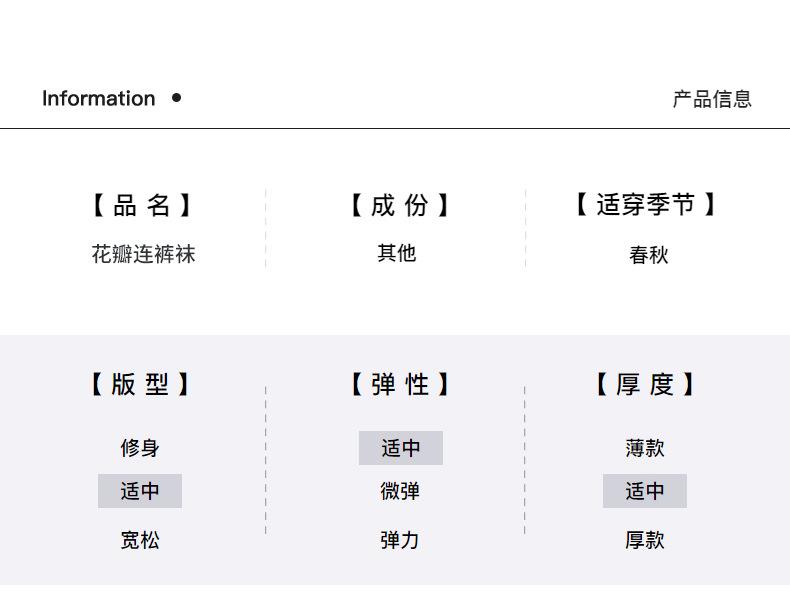 Information •

产品信息

【品名】
花瓣连裤袜

【成份】
其他

【适穿季节】
春秋

【版型】
修身
适中
宽松

【弹性】
适中
微弹
弹力

【厚度】
薄款
适中
厚款