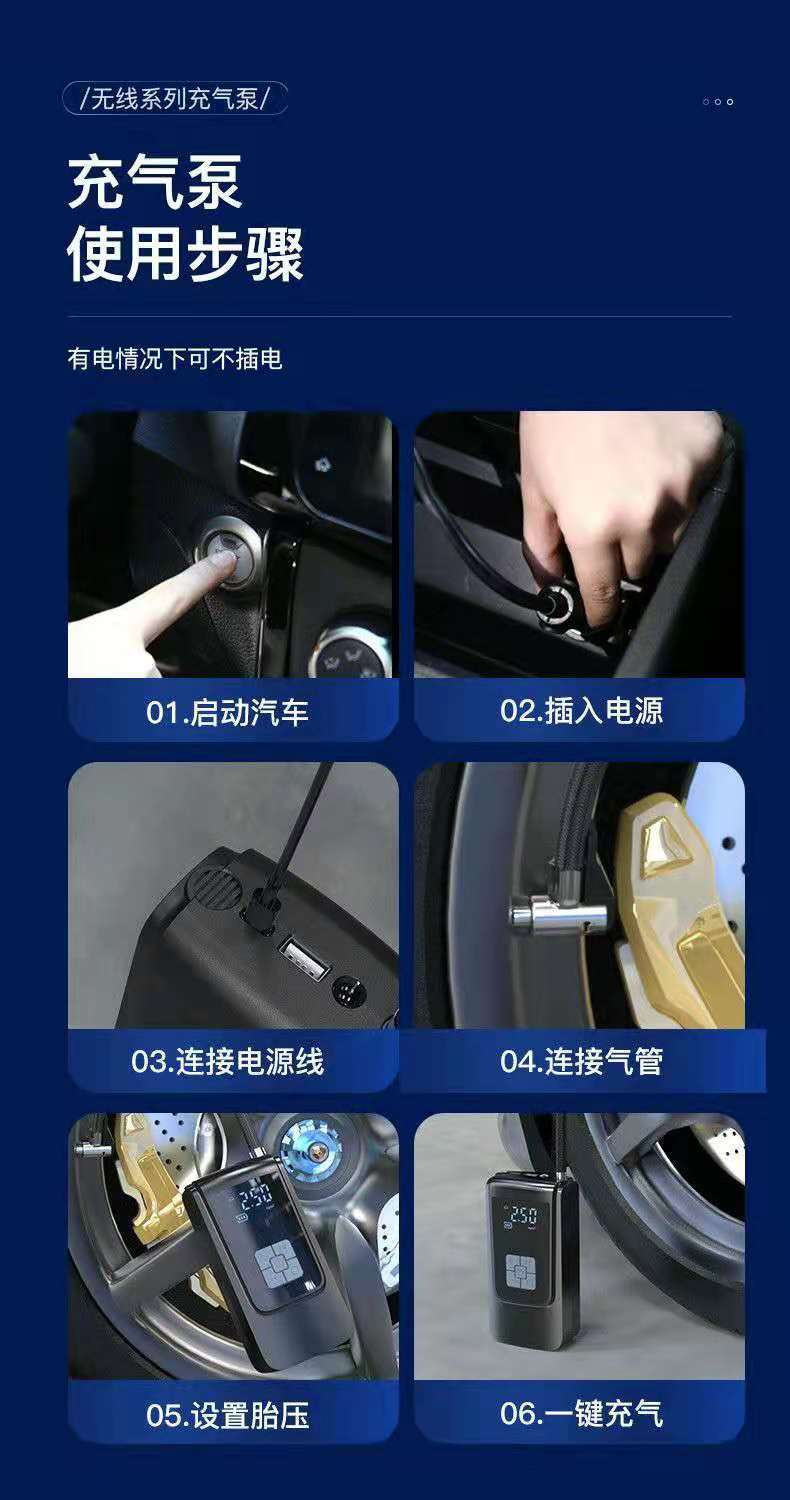 /无线系列充气泵/

充气泵
使用步骤

有电情况下可不插电

01.启动汽车

02.插入电源

03.连接电源线

04.连接气管

250

05.设置胎压

250

06.一键充气