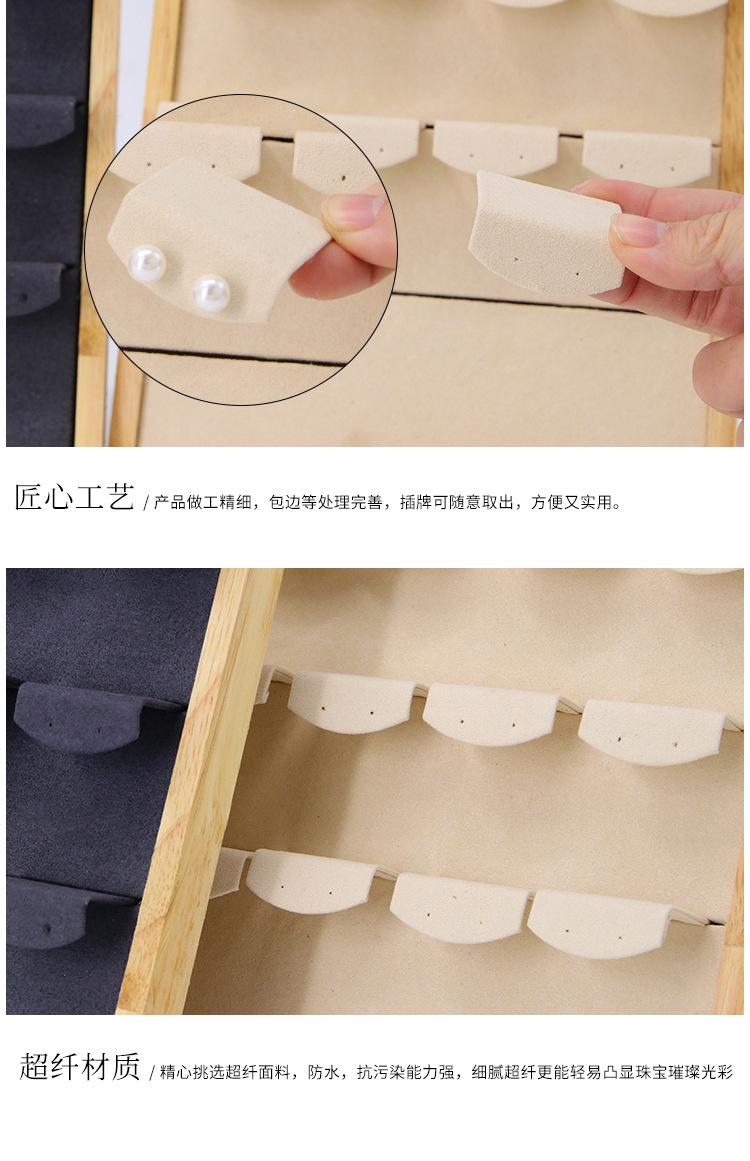 匠心工艺 / 产品做工精细，包边等处理完善，插牌可随意取出，方便又实用。

超纤材质 / 精心挑选超纤面料，防水，抗污染能力强，细腻超纤更能轻易凸显珠宝璀璨光彩