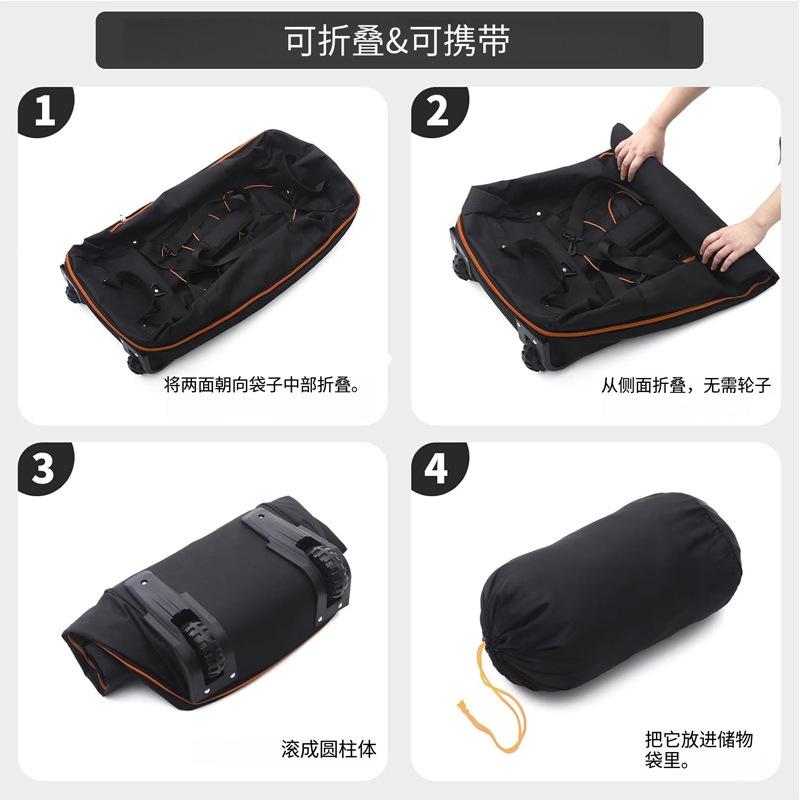 可折叠&可携带

1

将两面朝向袋子中部折叠。

2

从侧面折叠，无需轮子

3

滚成圆柱体

4

把它放进储物袋里。