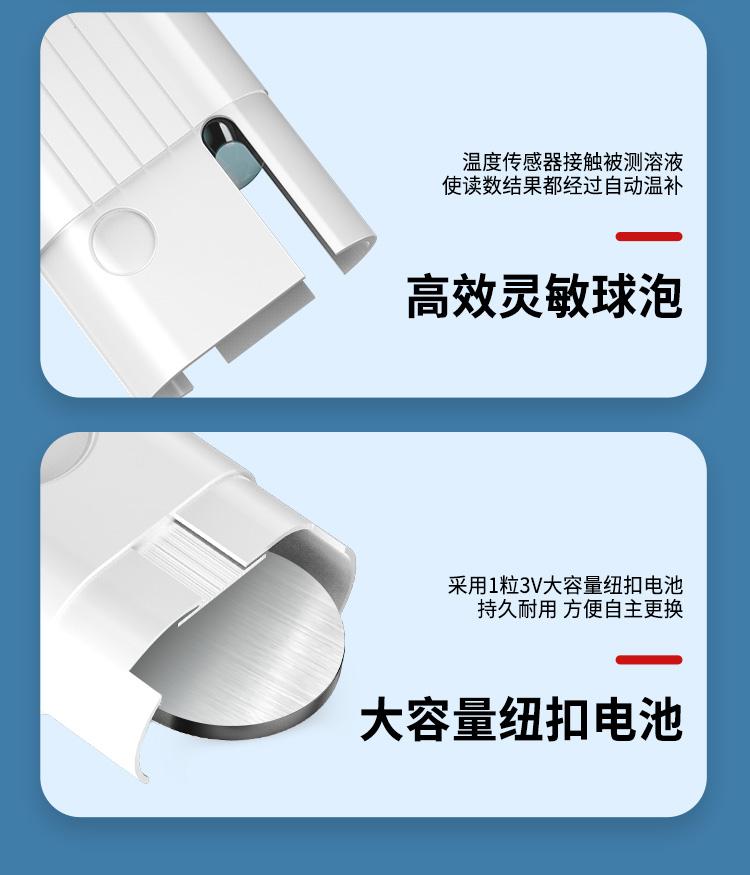 温度传感器接触被测溶液
使读数结果都经过自动温补

高效灵敏球泡

采用1粒3V大容量纽扣电池
持久耐用 方便自主更换

大容量纽扣电池