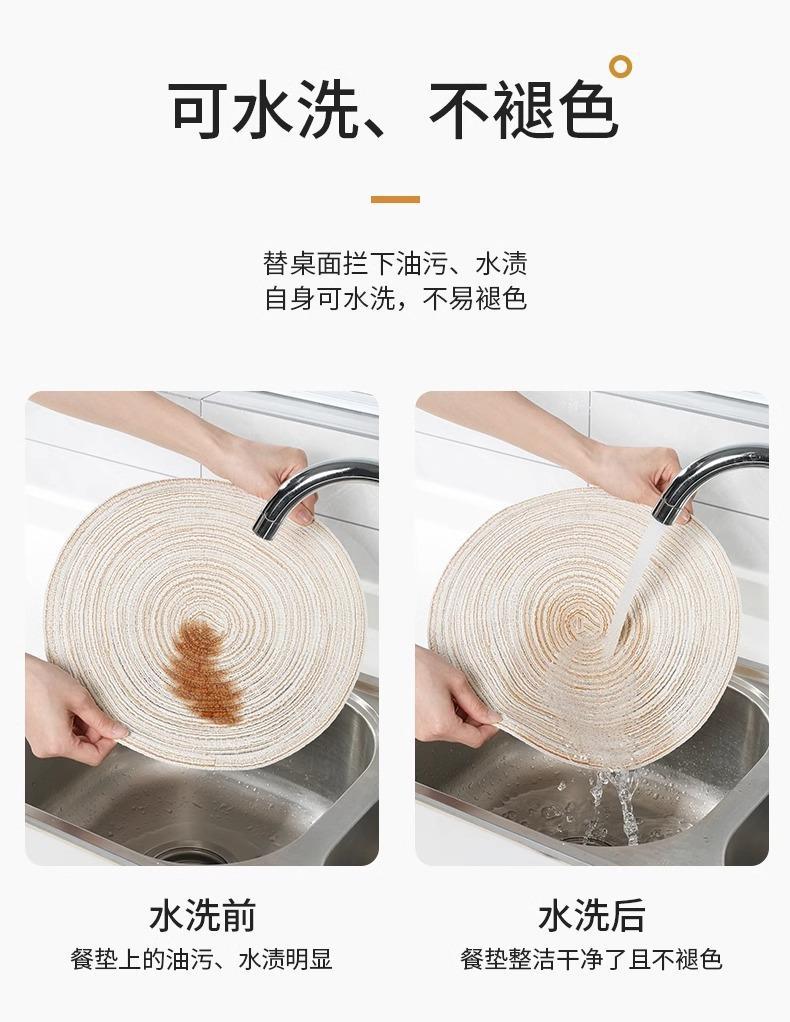 可水洗、不褪色

替桌面拦下油污、水渍
自身可水洗，不易褪色

水洗前
餐垫上的油污、水渍明显

水洗后
餐垫整洁干净了且不褪色