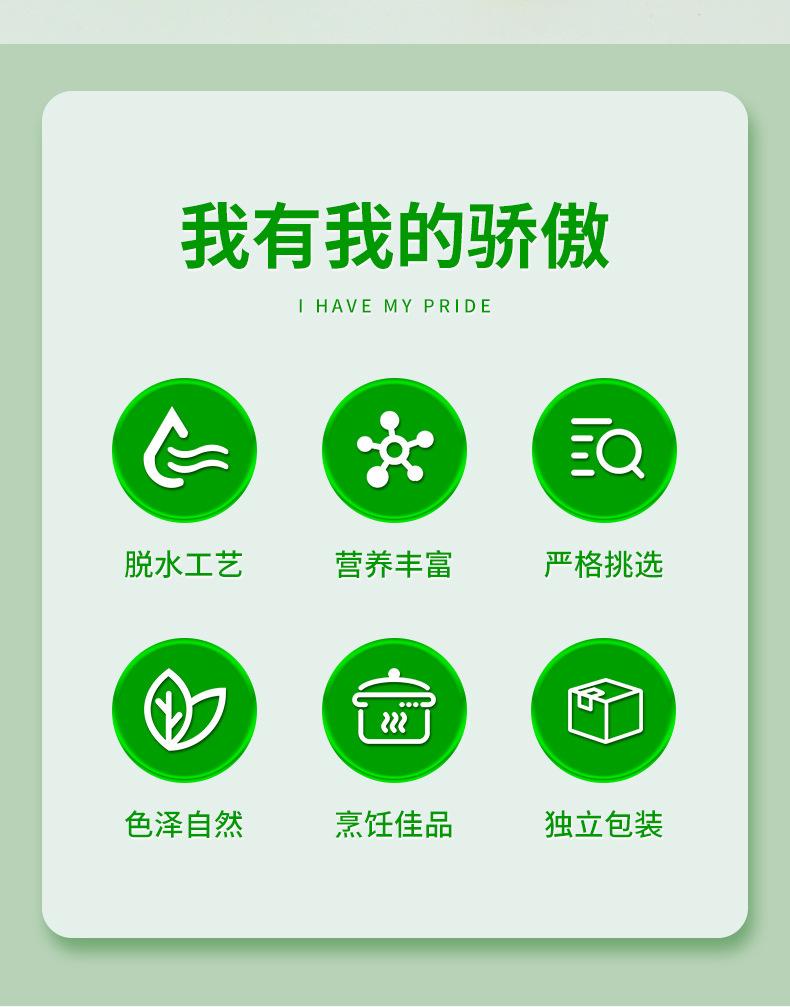 我有我的骄傲

I HAVE MY PRIDE

脱水工艺 营养丰富 严格挑选

色泽自然 烹饪佳品 独立包装