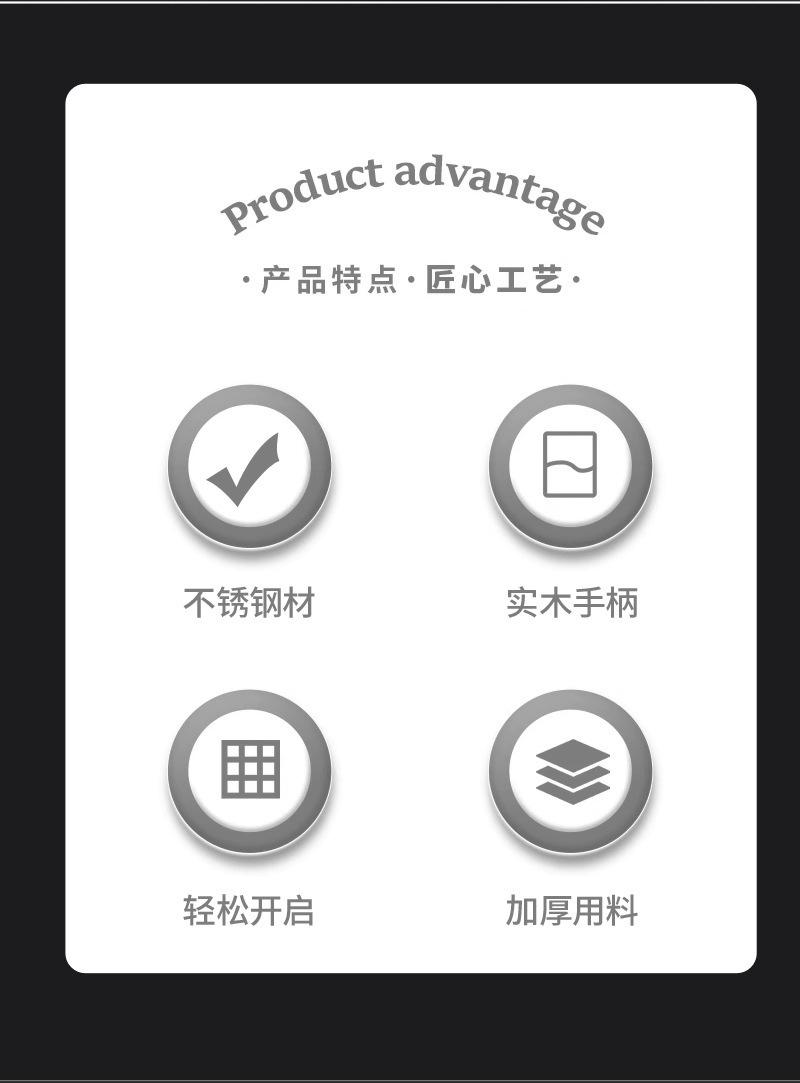 Product advantage

·产品特点·匠心工艺·

不锈钢材

实木手柄

轻松开启

加厚用料