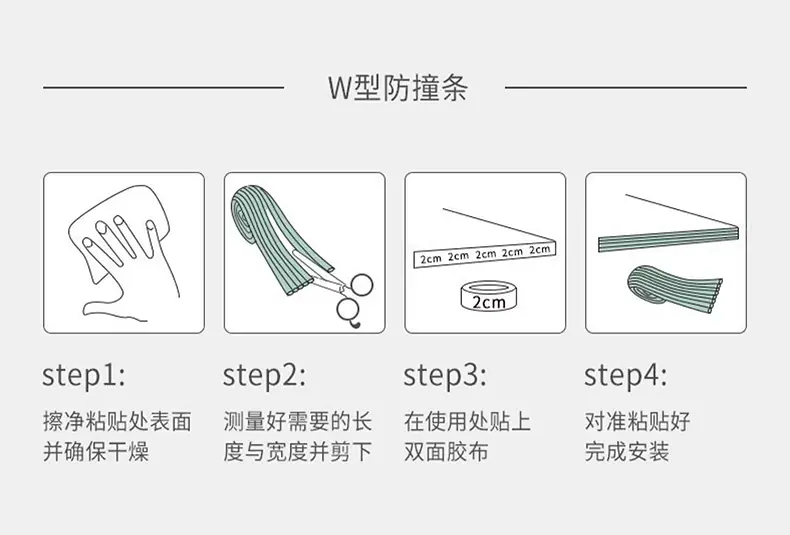 W型防撞条

2cm 2cm 2cm 2cm 2cm

2cm

step1:
擦净粘贴处表面并确保干燥

step2:
测量好需要的长度与宽度并剪下

step3:
在使用处贴上双面胶布

step4:
对准粘贴好完成安装