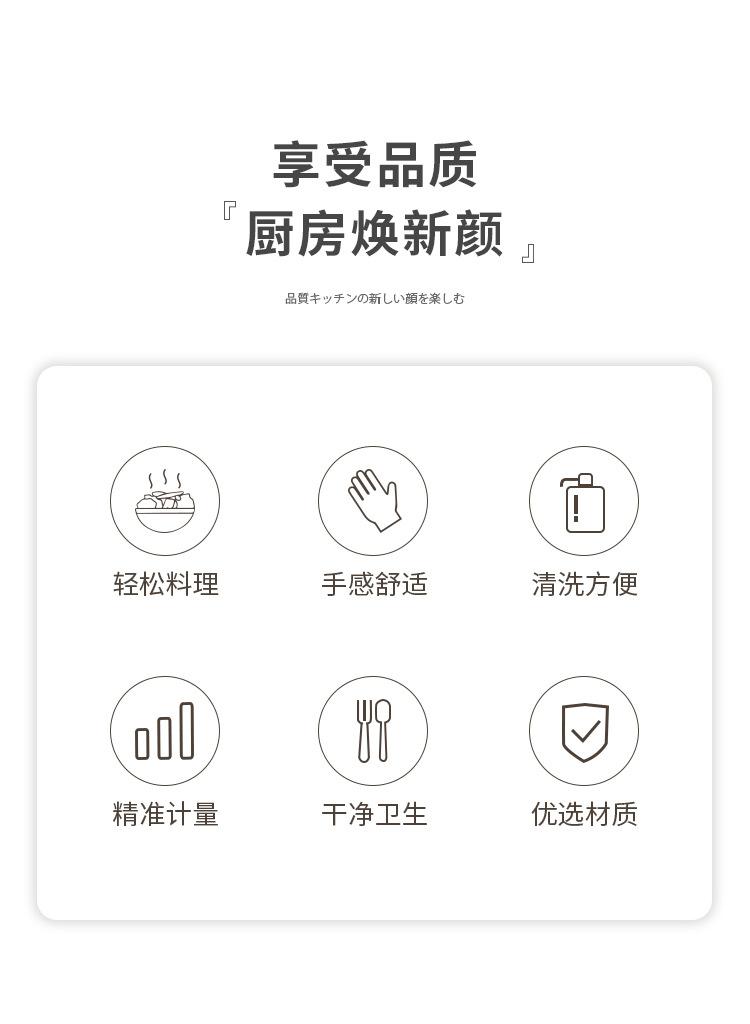 享受品质

『厨房焕新颜』

品質キッチンの新しい顔を楽しむ

轻松料理

手感舒适

清洗方便

精准计量

干净卫生

优选材质