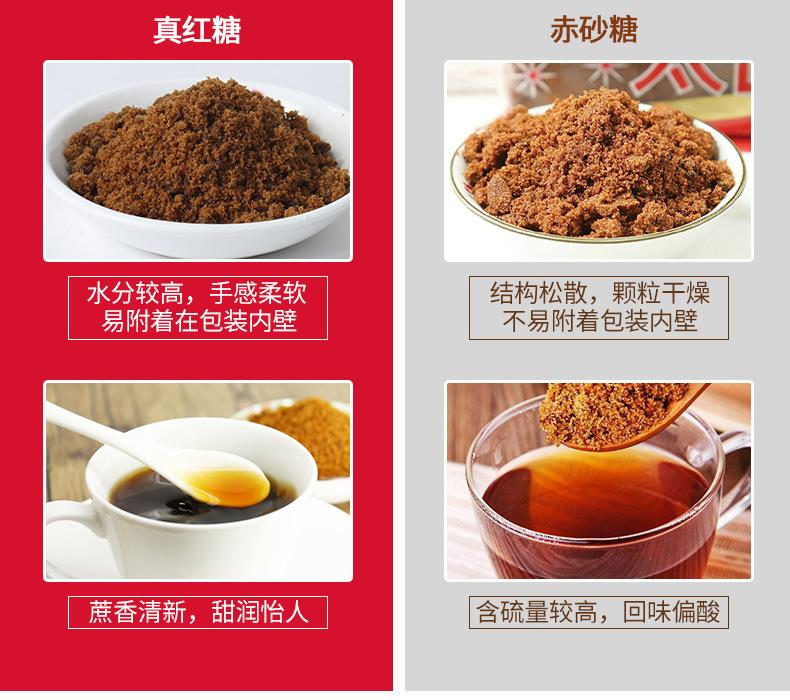 真红糖

水分较高，手感柔软
易附着在包装内壁

蔗香清新，甜润怡人

赤砂糖

结构松散，颗粒干燥
不易附着包装内壁

含硫量较高，回味偏酸