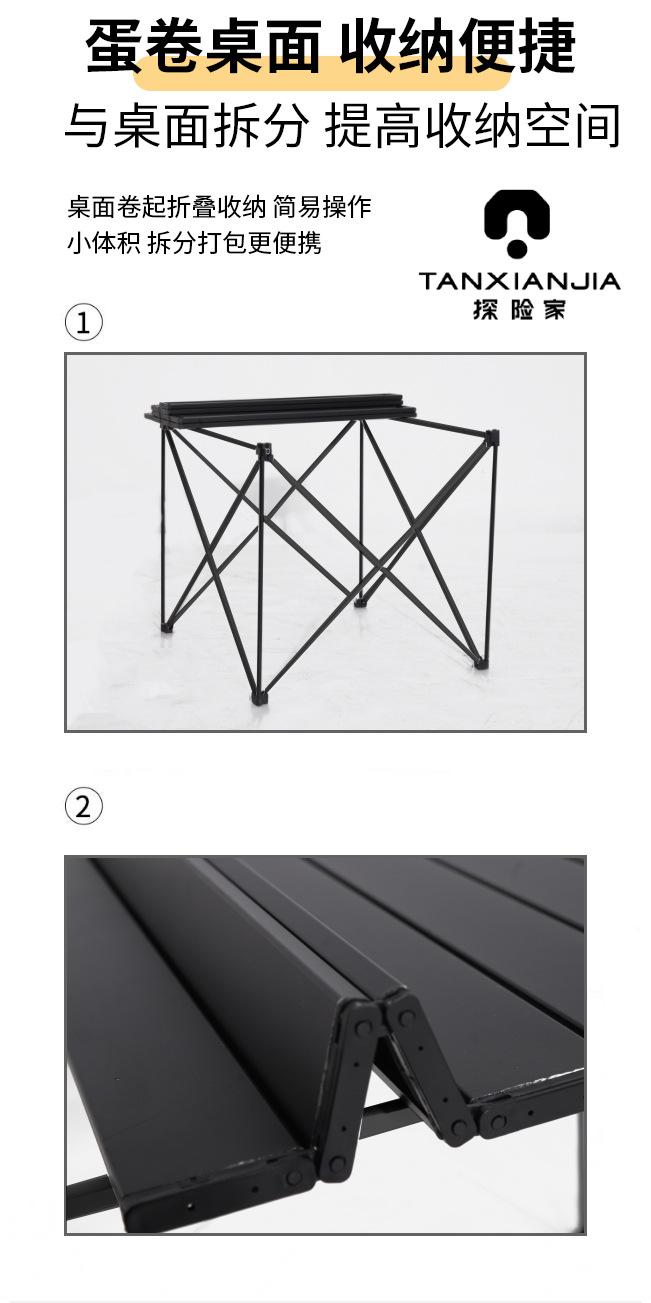 蛋卷桌面 收纳便捷

与桌面拆分 提高收纳空间

桌面卷起折叠收纳 简易操作
小体积 拆分打包更便携

TANXIANJIA
探险家

①

②