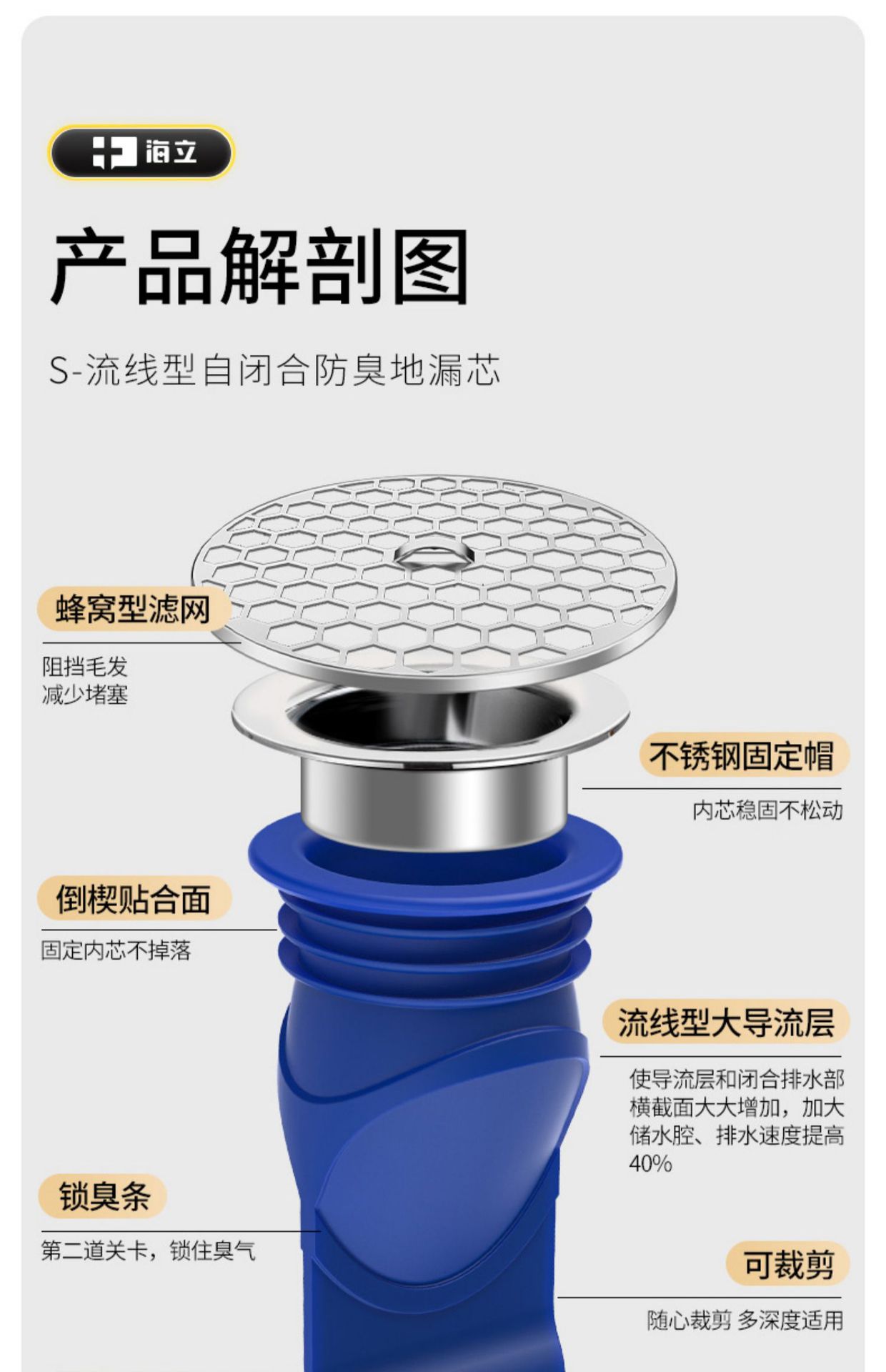 海立

产品解剖图

S-流线型自闭合防臭地漏芯

蜂窝型滤网

阻挡毛发
减少堵塞

不锈钢固定帽

内芯稳固不松动

倒楔贴合面

固定内芯不掉落

流线型大导流层

使导流层和闭合排水部横截面大大增加，加大储水腔、排水速度提高40%

锁臭条

第二道关卡，锁住臭气

可裁剪

随心裁剪 多深度适用