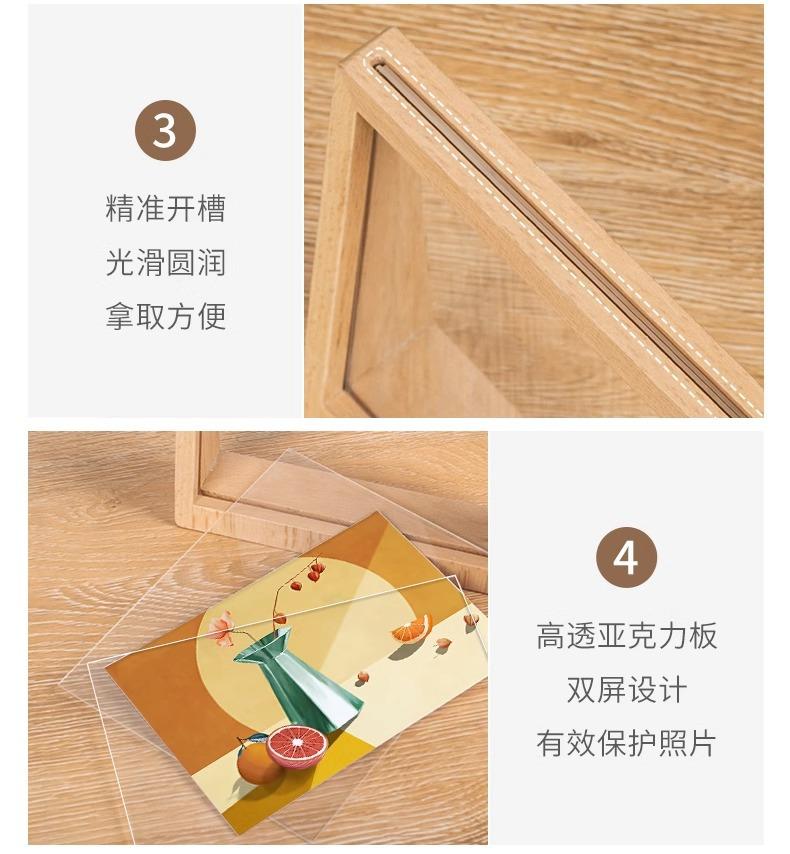 3

精准开槽
光滑圆润
拿取方便

4

高透亚克力板
双屏设计
有效保护照片