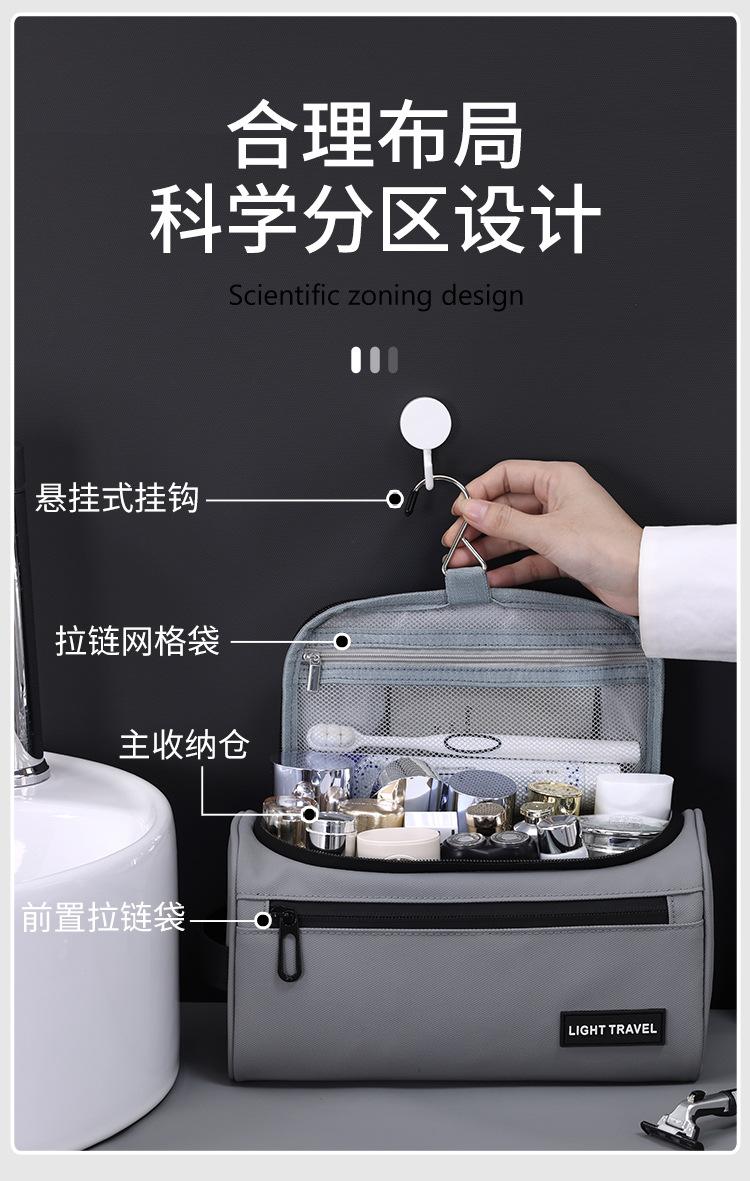 合理布局
科学分区设计

Scientific zoning design

悬挂式挂钩

拉链网格袋

主收纳仓

前置拉链袋

LIGHT TRAVEL