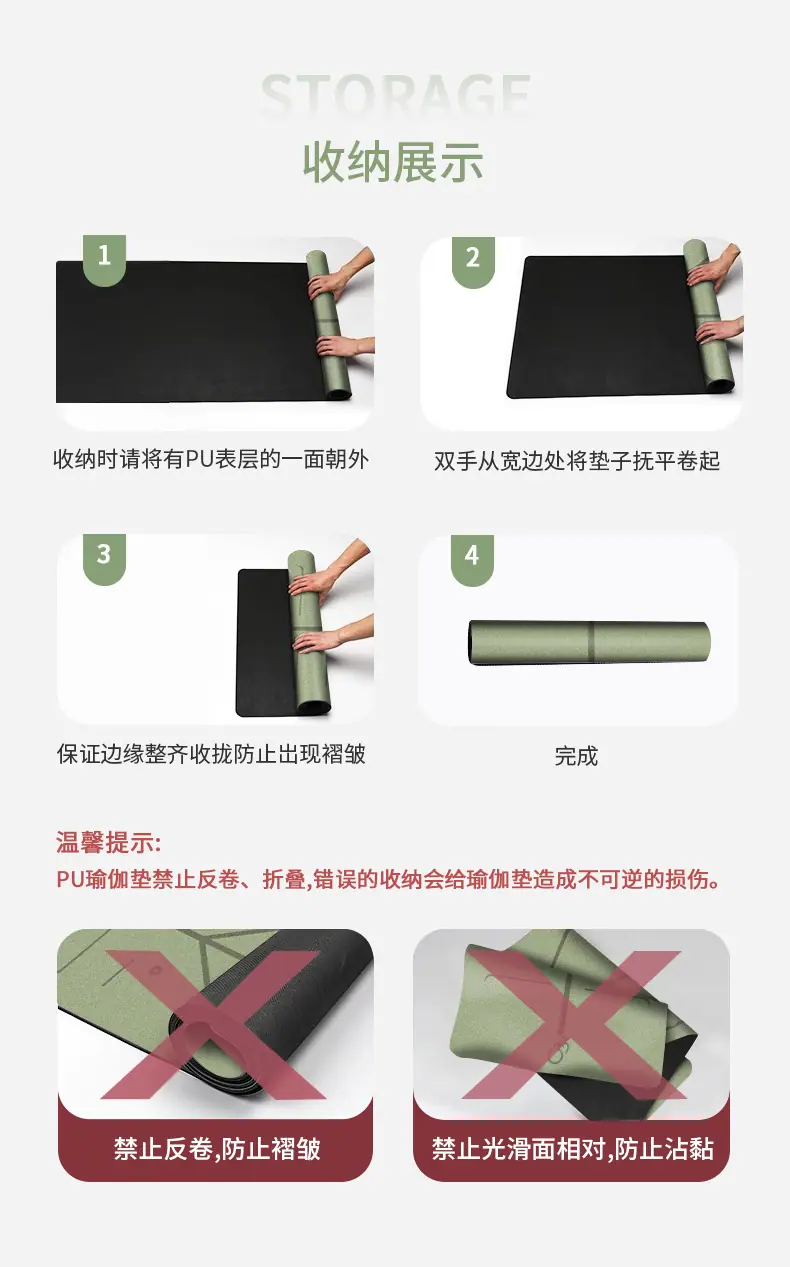 STORAGE
收纳展示

1
收纳时请将有PU表层的一面朝外

2
双手从宽边处将垫子抚平卷起

3
保证边缘整齐收拢防止出现褶皱

4
完成

温馨提示:
PU瑜伽垫禁止反卷、折叠,错误的收纳会给瑜伽垫造成不可逆的损伤。

禁止反卷,防止褶皱

禁止光滑面相对,防止沾黏