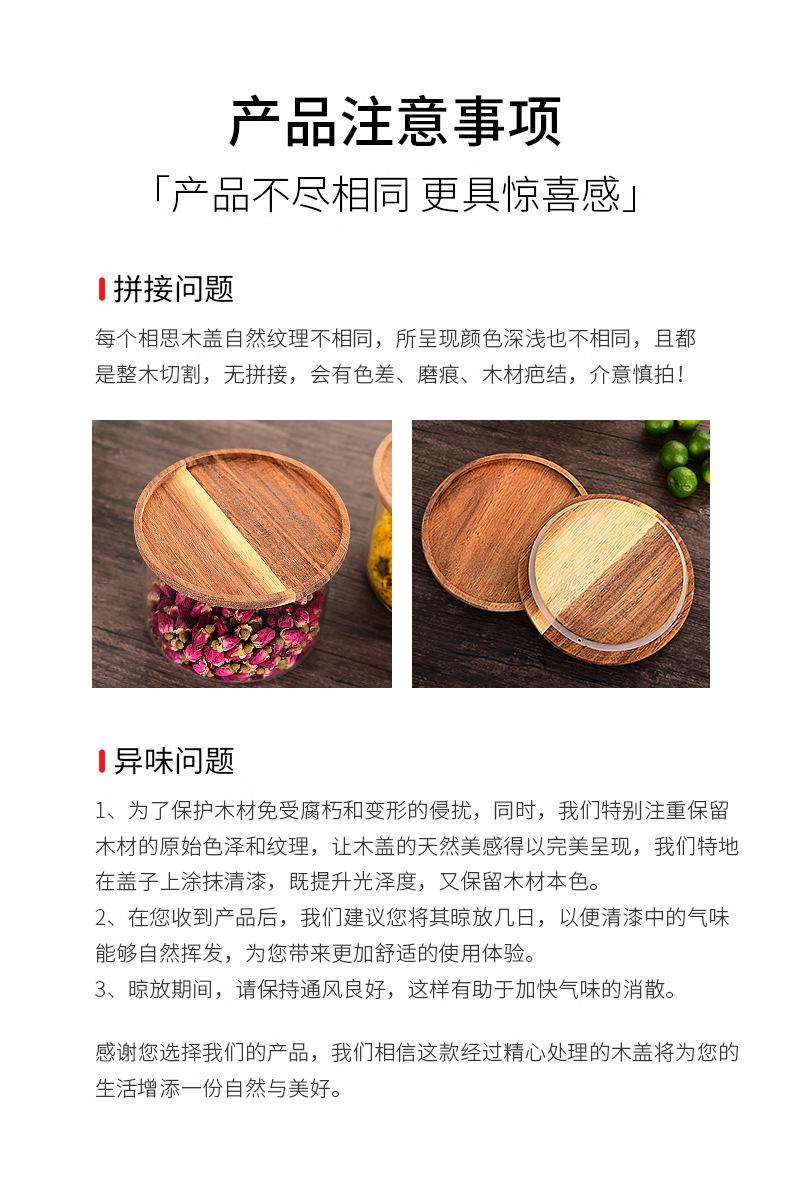 产品注意事项

「产品不尽相同 更具惊喜感」

拼接问题

每个相思木盖自然纹理不相同，所呈现颜色深浅也不相同，且都是整木切割，无拼接，会有色差、磨痕、木材疤结，介意慎拍！

异味问题

1、为了保护木材免受腐朽和变形的侵扰，同时，我们特别注重保留木材的原始色泽和纹理，让木盖的天然美感得以完美呈现，我们特地在盖子上涂抹清漆，既提升光泽度，又保留木材本色。
2、在您收到产品后，我们建议您将其晾放几日，以便清漆中的气味能够自然挥发，为您带来更加舒适的使用体验。
3、晾放期间，请保持通风良好，这样有助于加快气味的消散。

感谢您选择我们的产品，我们相信这款经过精心处理的木盖将为您的生活增添一份自然与美好。