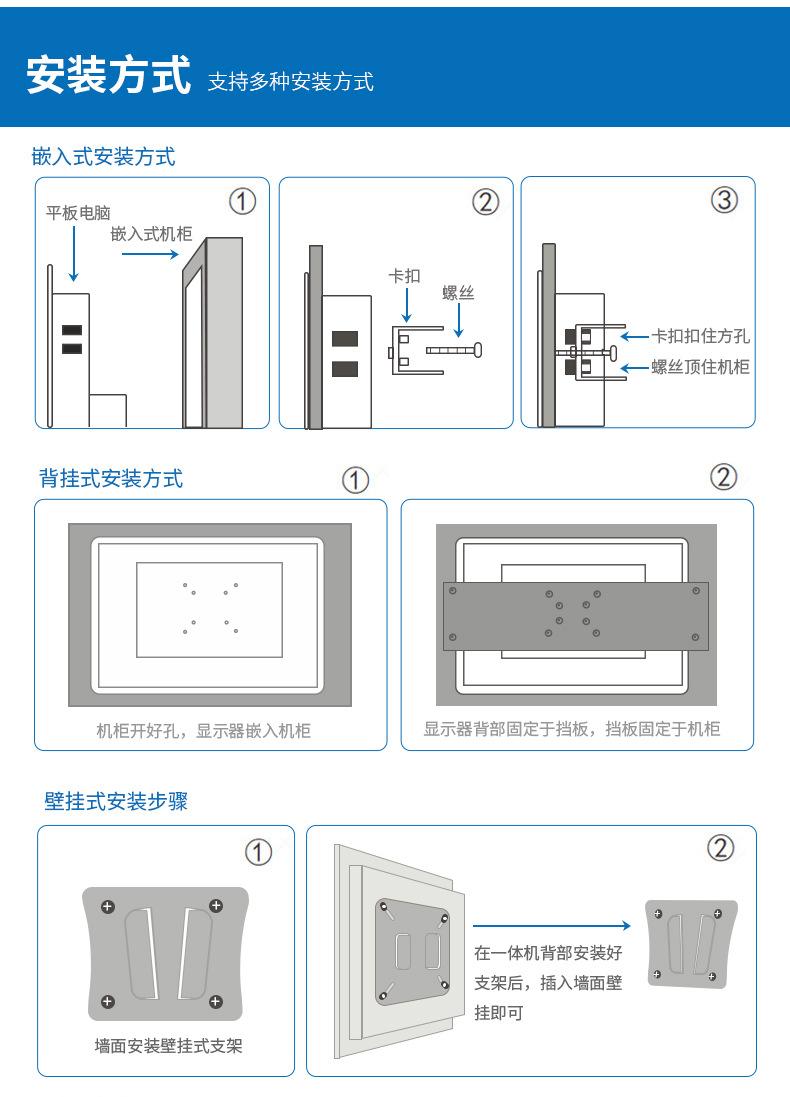 安装方式 支持多种安装方式

嵌入式安装方式

①
平板电脑
嵌入式机柜

②
卡扣
螺丝

③
卡扣扣住方孔
螺丝顶住机柜

背挂式安装方式

①
机柜开好孔，显示器嵌入机柜

②
显示器背部固定于挡板，挡板固定于机柜

壁挂式安装步骤

①
墙面安装壁挂式支架

②
在一体机背部安装好支架后，插入墙面壁挂即可