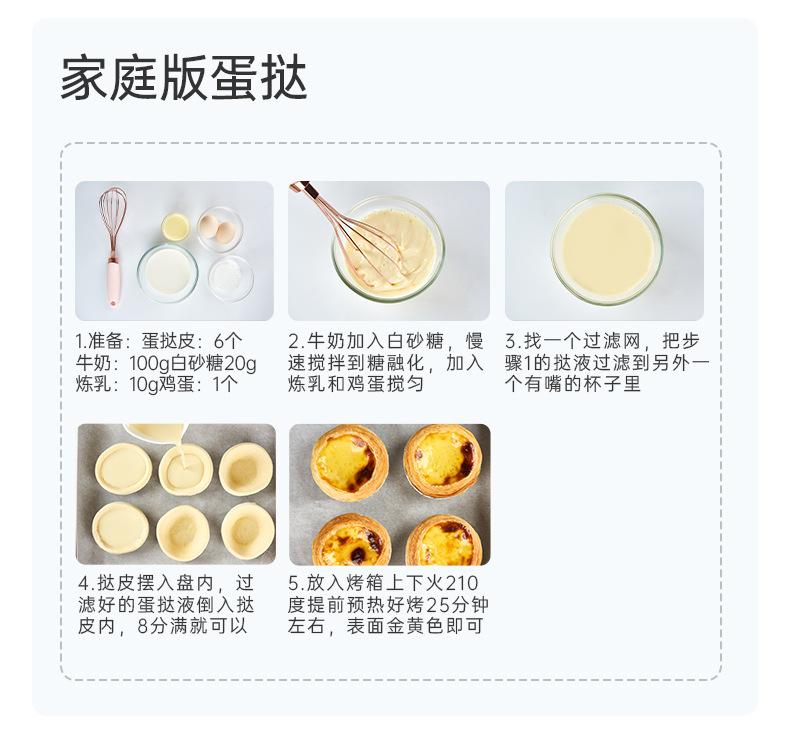 家庭版蛋挞

1.准备：蛋挞皮：6个 牛奶：100g白砂糖20g 炼乳：10g鸡蛋：1个

2.牛奶加入白砂糖，慢速搅拌到糖融化，加入炼乳和鸡蛋搅匀

3.找一个过滤网，把步骤1的挞液过滤到另外一个有嘴的杯子里

4.挞皮摆入盘内，过滤好的蛋挞液倒入挞皮内，8分满就可以

5.放入烤箱上下火210度提前预热好烤25分钟左右，表面金黄色即可