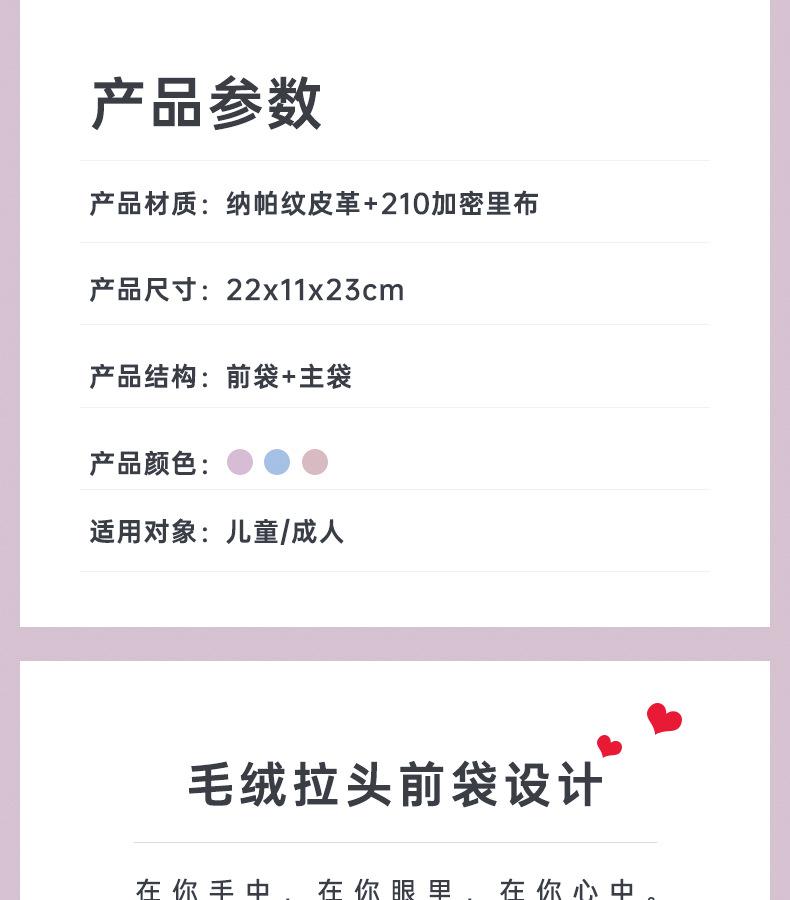 产品参数

产品材质：纳帕纹皮革+210加密里布

产品尺寸：22x11x23cm

产品结构：前袋+主袋

产品颜色：

适用对象：儿童/成人

毛绒拉头前袋设计

在你手中，在你眼里，在你心中。