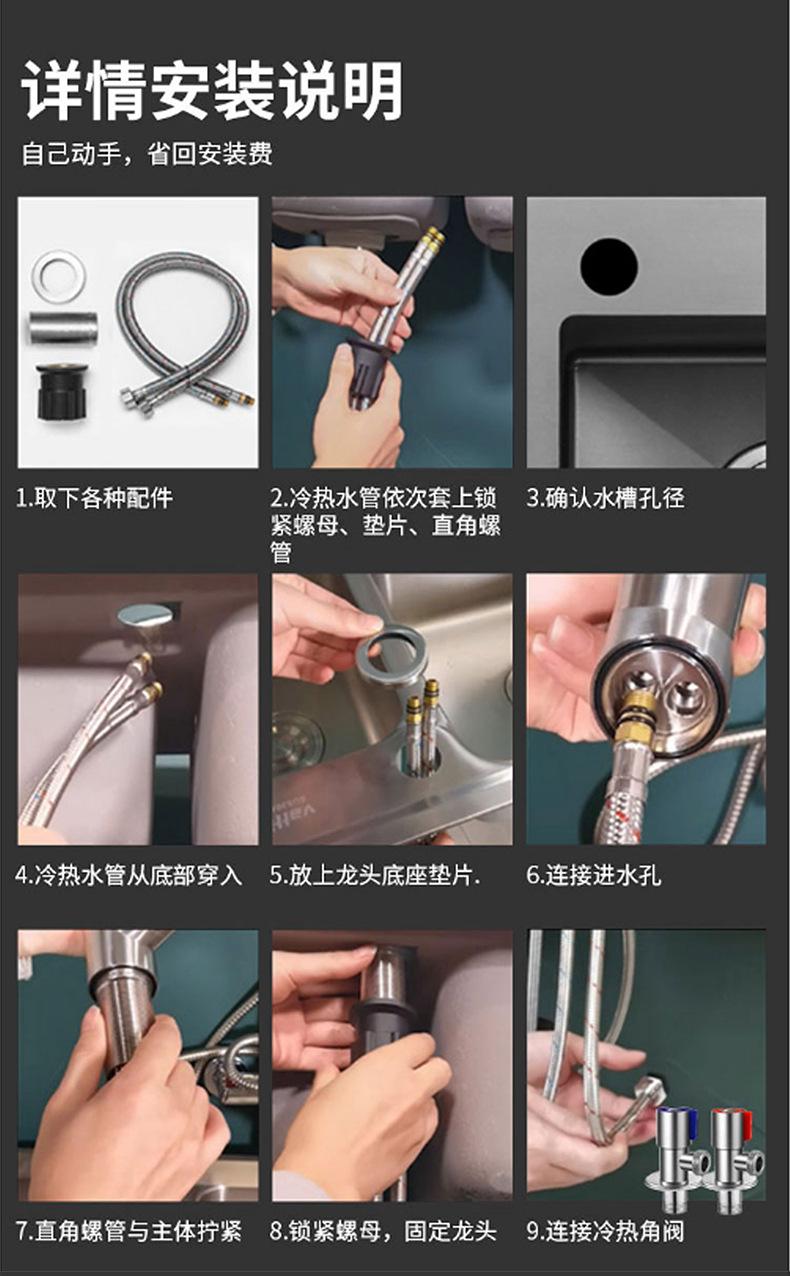 详情安装说明

自己动手，省回安装费

1.取下各种配件

2.冷热水管依次套上锁紧螺母、垫片、直角螺管

3.确认水槽孔径

4.冷热水管从底部穿入

5.放上龙头底座垫片.

6.连接进水孔

7.直角螺管与主体拧紧

8.锁紧螺母，固定龙头

9.连接冷热角阀