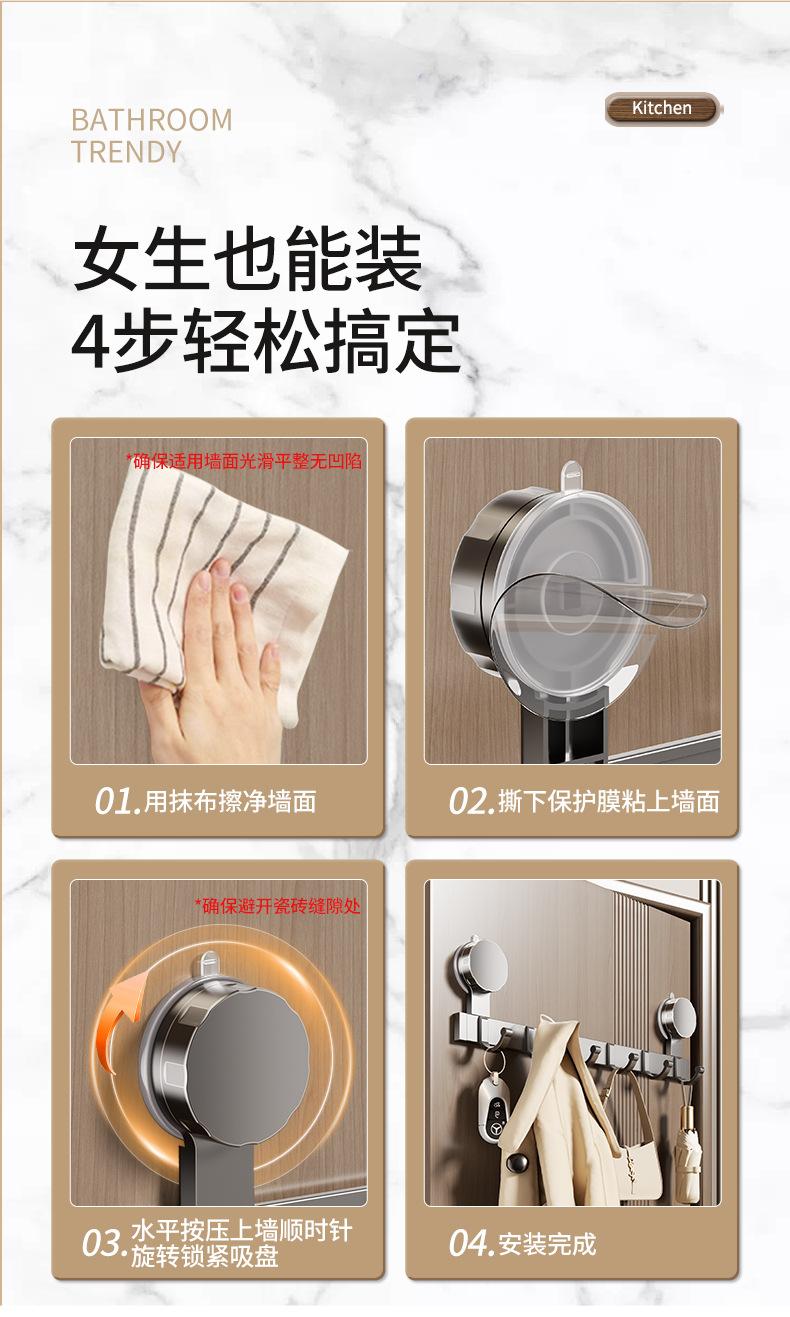 BATHROOM
TRENDY

Kitchen

女生也能装
4步轻松搞定

*确保适用墙面光滑平整无凹陷

01.用抹布擦净墙面

02.撕下保护膜粘上墙面

*确保避开瓷砖缝隙处

03.水平按压上墙顺时针旋转锁紧吸盘

04.安装完成