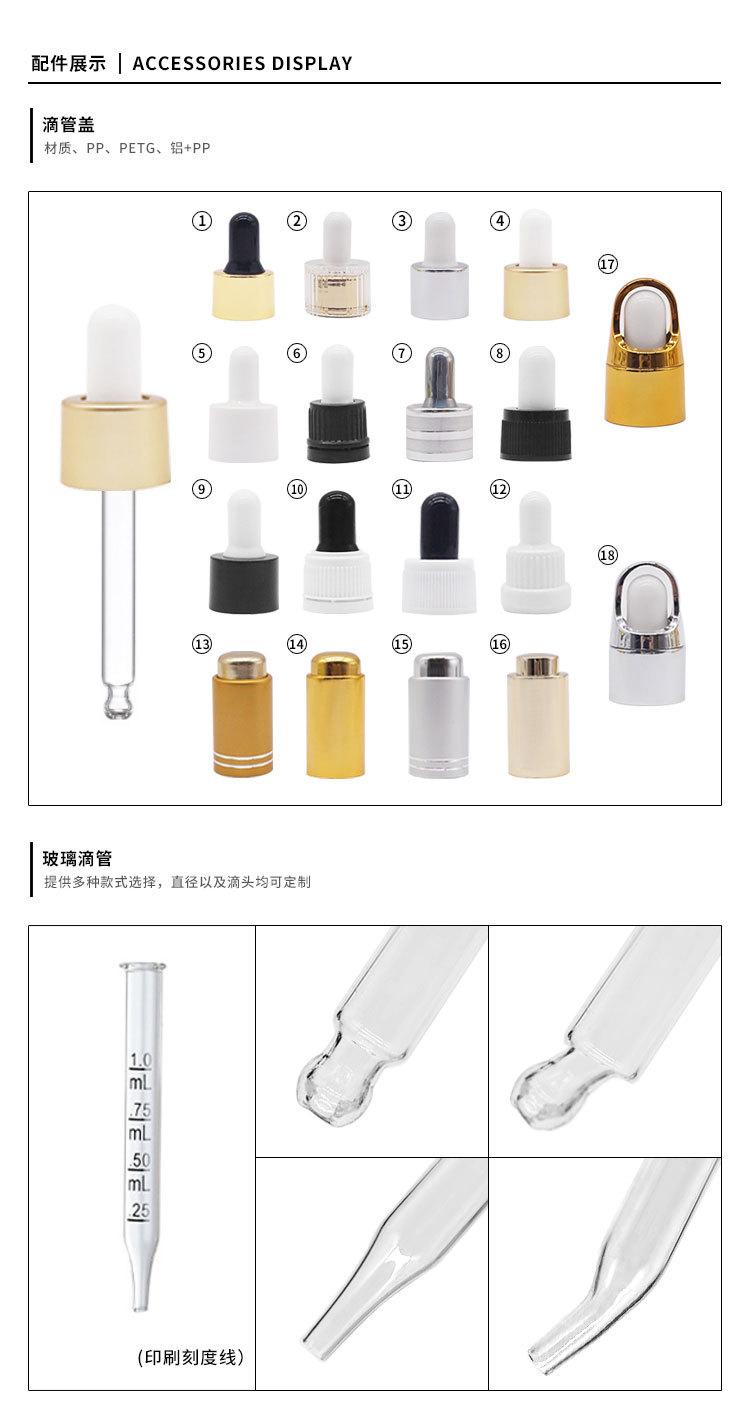 配件展示 | ACCESSORIES DISPLAY

滴管盖
材质、PP、PETG、铝+PP

①
②
③
④
⑰
⑤
⑥
⑦
⑧
⑨
⑩
⑪
⑫
⑱
⑬
⑭
⑮
⑯

玻璃滴管
提供多种款式选择，直径以及滴头均可定制

1.0 mL
.75 mL
.50 mL
.25

(印刷刻度线)