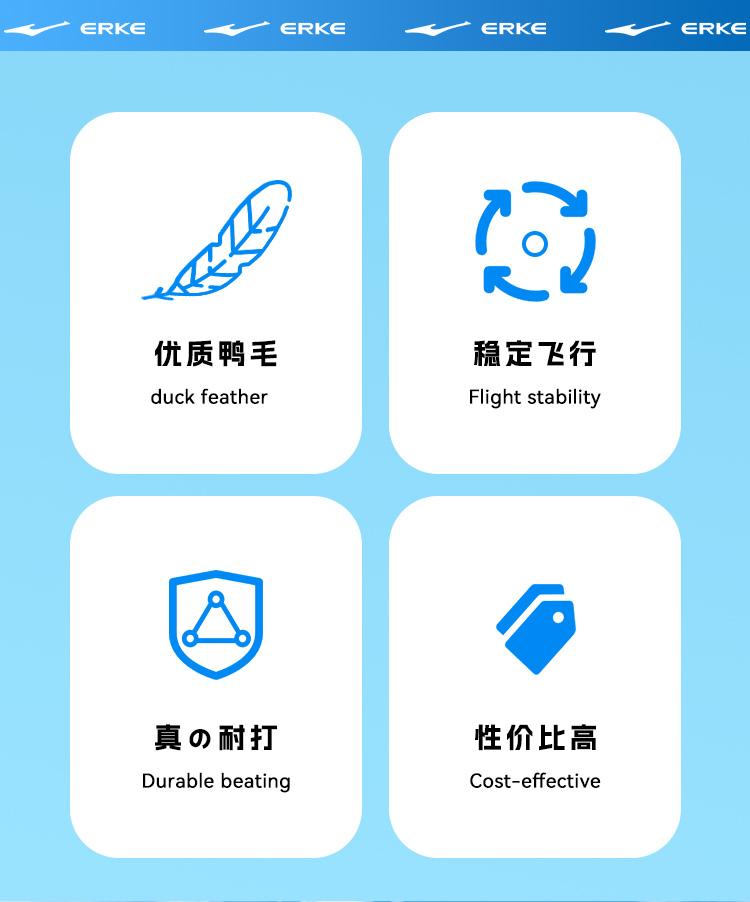 ERKE ERKE ERKE ERKE

优质鸭毛
duck feather

稳定飞行
Flight stability

真の耐打
Durable beating

性价比高
Cost-effective