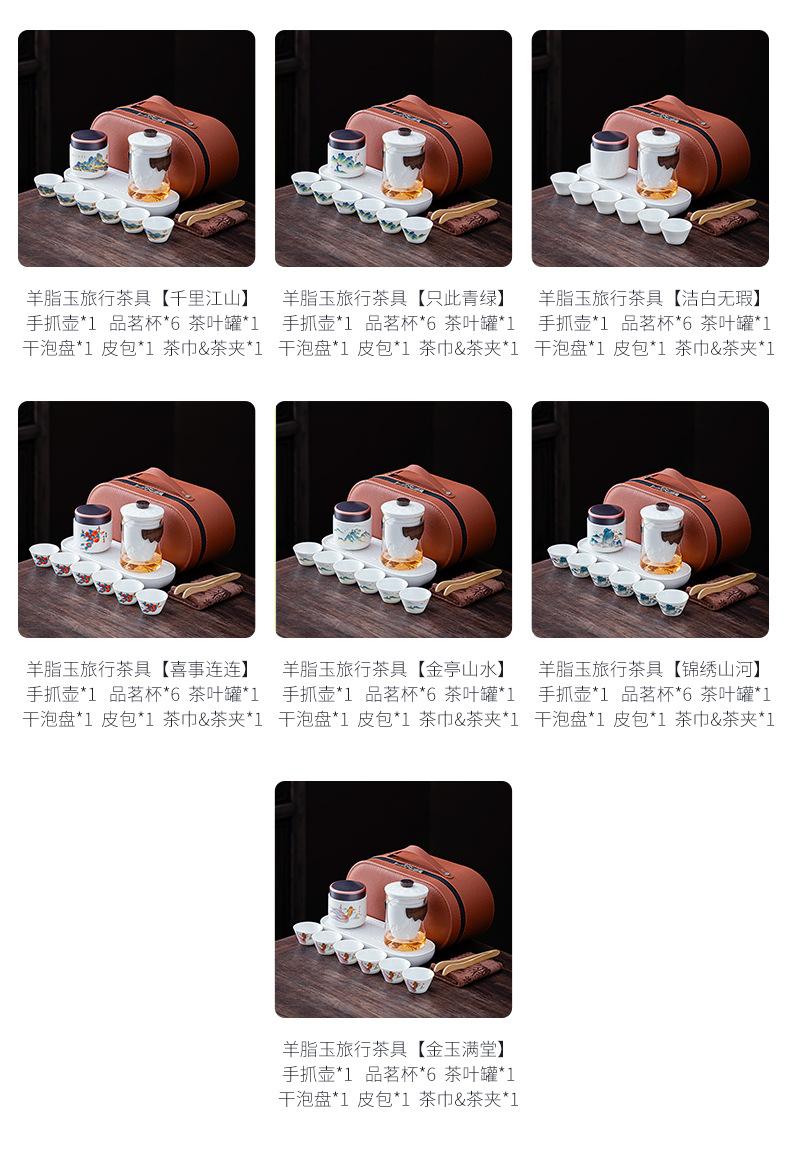 羊脂玉旅行茶具【千里江山】
手抓壶*1 品茗杯*6 茶叶罐*1
干泡盘*1 皮包*1 茶巾&茶夹*1

羊脂玉旅行茶具【只此青绿】
手抓壶*1 品茗杯*6 茶叶罐*1
干泡盘*1 皮包*1 茶巾&茶夹*1

羊脂玉旅行茶具【洁白无瑕】
手抓壶*1 品茗杯*6 茶叶罐*1
干泡盘*1 皮包*1 茶巾&茶夹*1

羊脂玉旅行茶具【喜事连连】
手抓壶*1 品茗杯*6 茶叶罐*1
干泡盘*1 皮包*1 茶巾&茶夹*1

羊脂玉旅行茶具【金亭山水】
手抓壶*1 品茗杯*6 茶叶罐*1
干泡盘*1 皮包*1 茶巾&茶夹*1

羊脂玉旅行茶具【锦绣山河】
手抓壶*1 品茗杯*6 茶叶罐*1
干泡盘*1 皮包*1 茶巾&茶夹*1

羊脂玉旅行茶具【金玉满堂】
手抓壶*1 品茗杯*6 茶叶罐*1
干泡盘*1 皮包*1 茶巾&茶夹*1