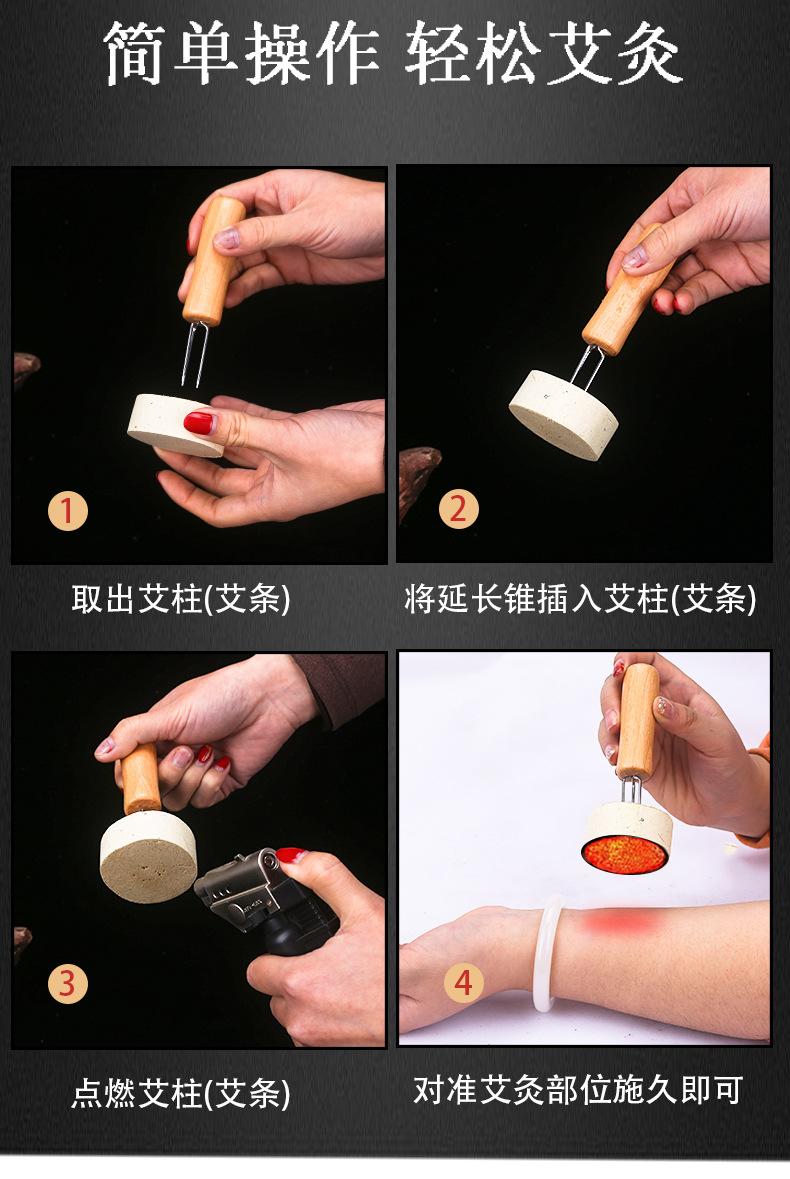 简单操作 轻松艾灸

1

取出艾柱(艾条)

2

将延长锥插入艾柱(艾条)

3

点燃艾柱(艾条)

4

对准艾灸部位施久即可