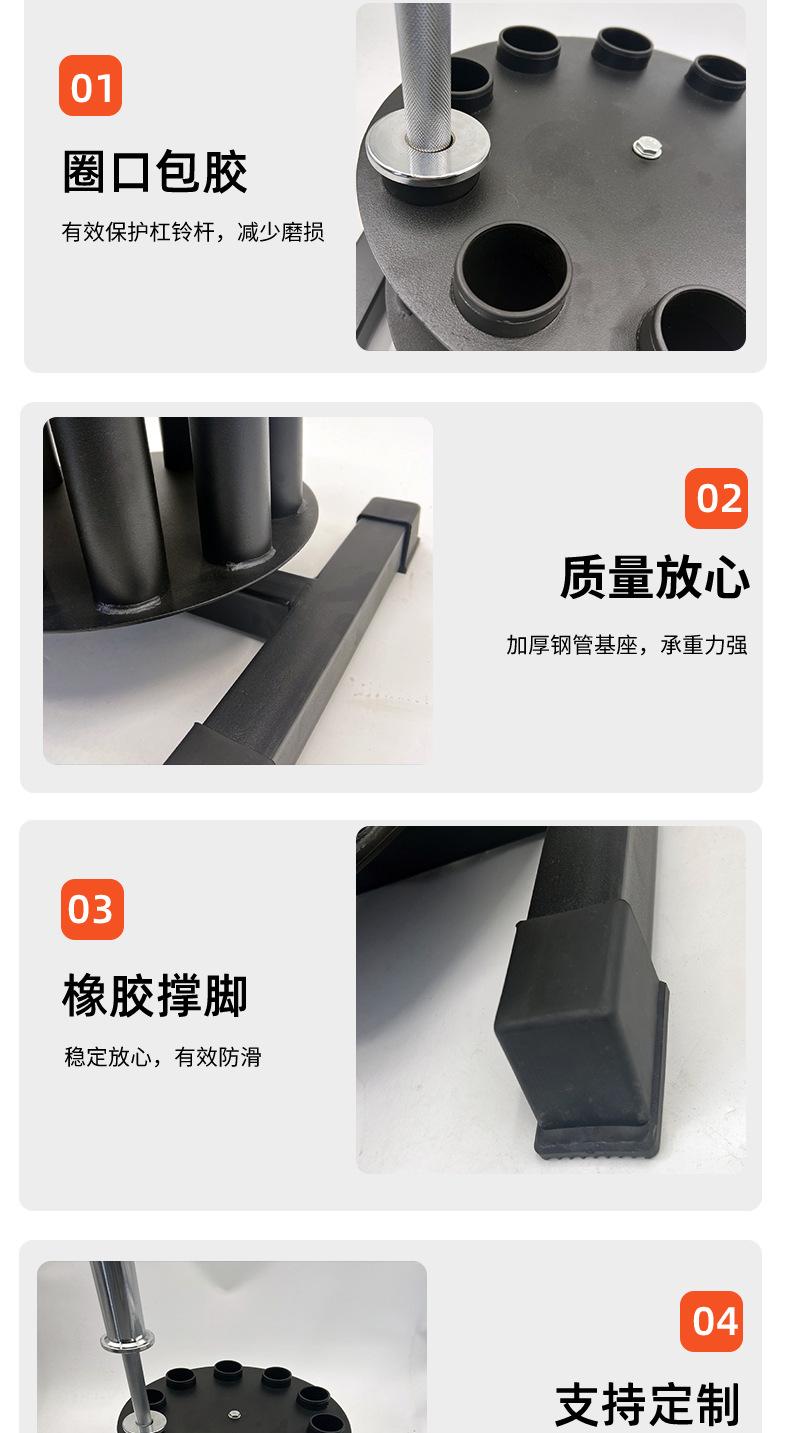 01

圈口包胶

有效保护杠铃杆，减少磨损

02

质量放心

加厚钢管基座，承重力强

03

橡胶撑脚

稳定放心，有效防滑

04

支持定制