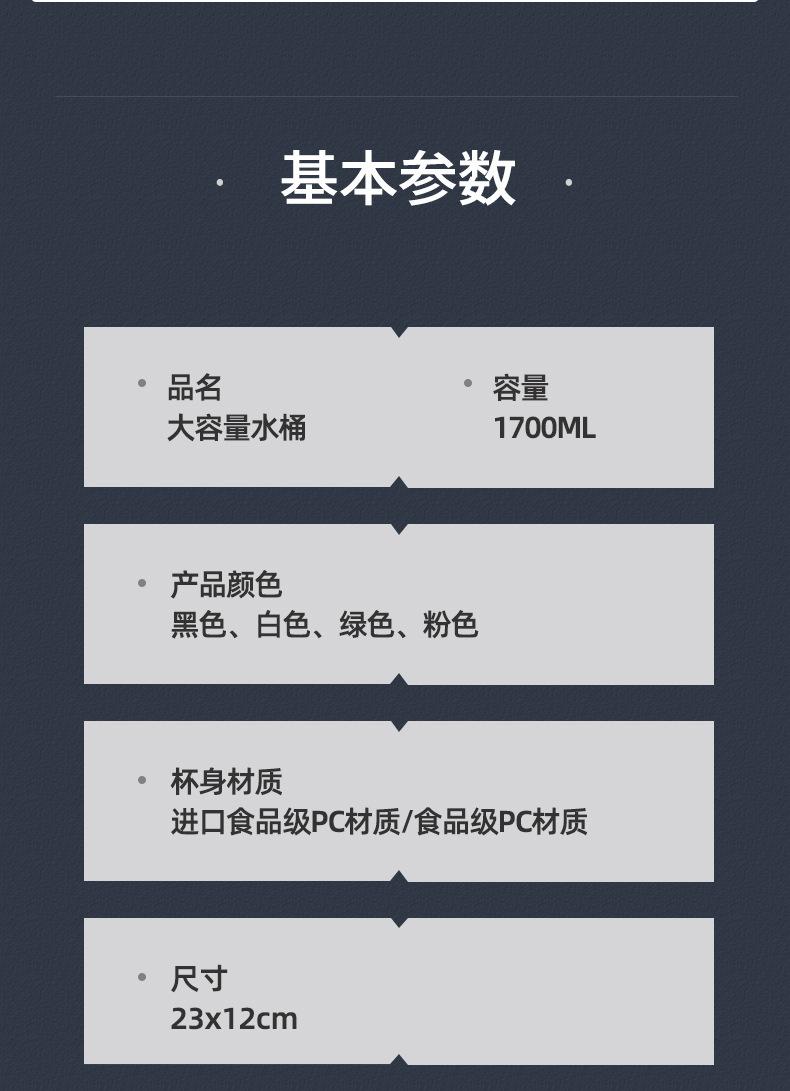 基本参数

• 品名
大容量水桶

• 容量
1700ML

• 产品颜色
黑色、白色、绿色、粉色

• 杯身材质
进口食品级PC材质/食品级PC材质

• 尺寸
23x12cm