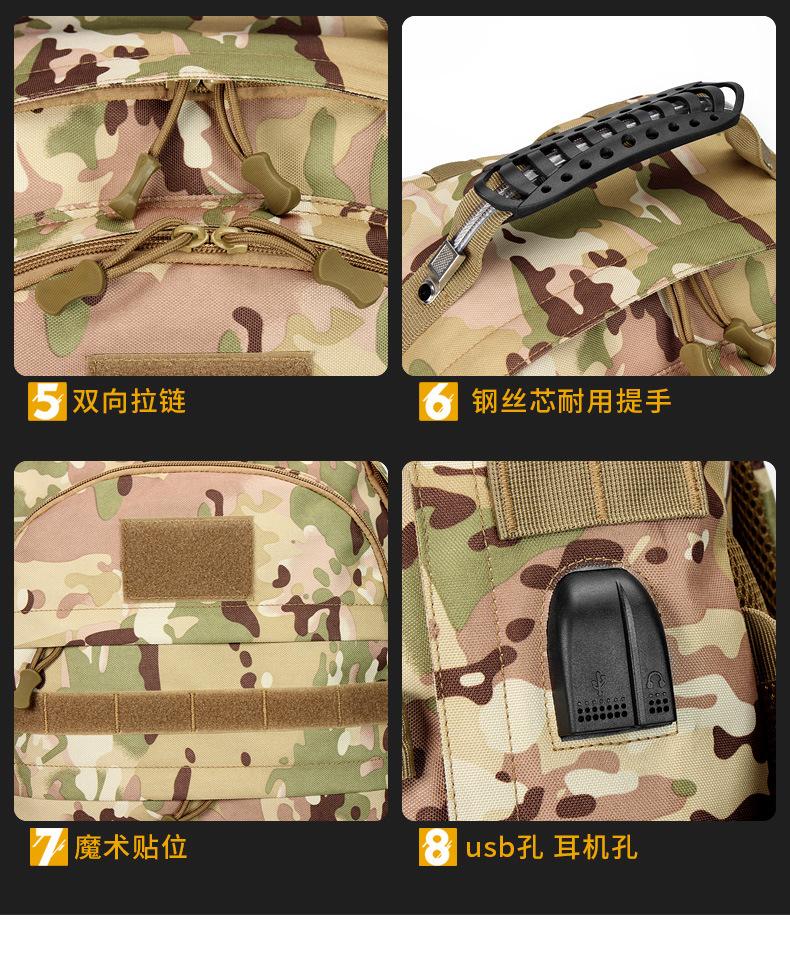 5 双向拉链

6 钢丝芯耐用提手

7 魔术贴位

8 usb孔 耳机孔