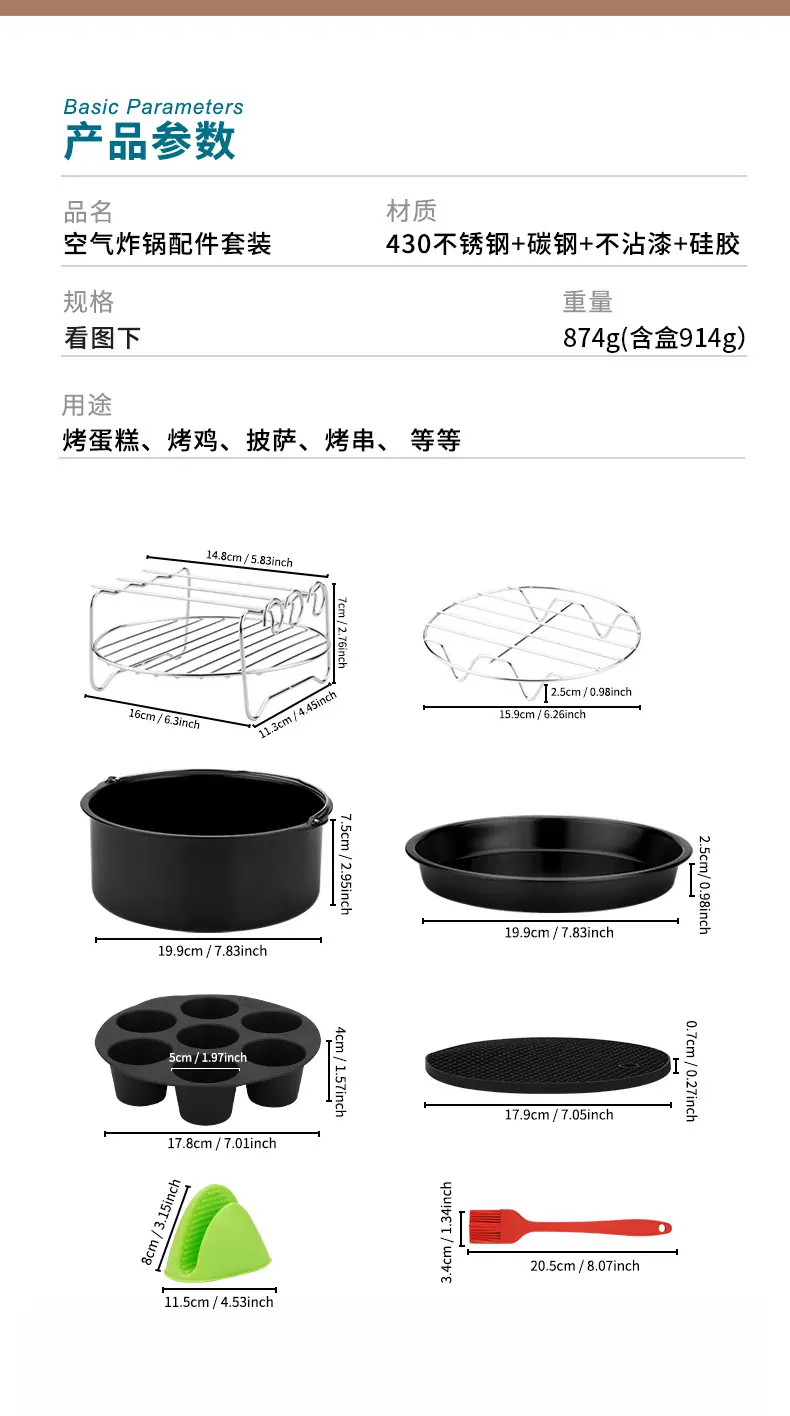 Basic Parameters
产品参数

品名
空气炸锅配件套装

材质
430不锈钢+碳钢+不沾漆+硅胶

规格
看图下

重量
874g(含盒914g)

用途
烤蛋糕、烤鸡、披萨、烤串、 等等

14.8cm / 5.83inch
7cm / 2.76inch
16cm / 6.3inch
11.3cm / 4.45inch

2.5cm / 0.98inch
15.9cm / 6.26inch

7.5cm / 2.95inch
19.9cm / 7.83inch

2.5cm / 0.98inch
19.9cm / 7.83inch

5cm / 1.97inch
4cm / 1.57inch
17.8cm / 7.01inch

0.7cm / 0.27inch
17.9cm / 7.05inch

8cm / 3.15inch
11.5cm / 4.53inch

3.4cm / 1.34inch
20.5cm / 8.07inch