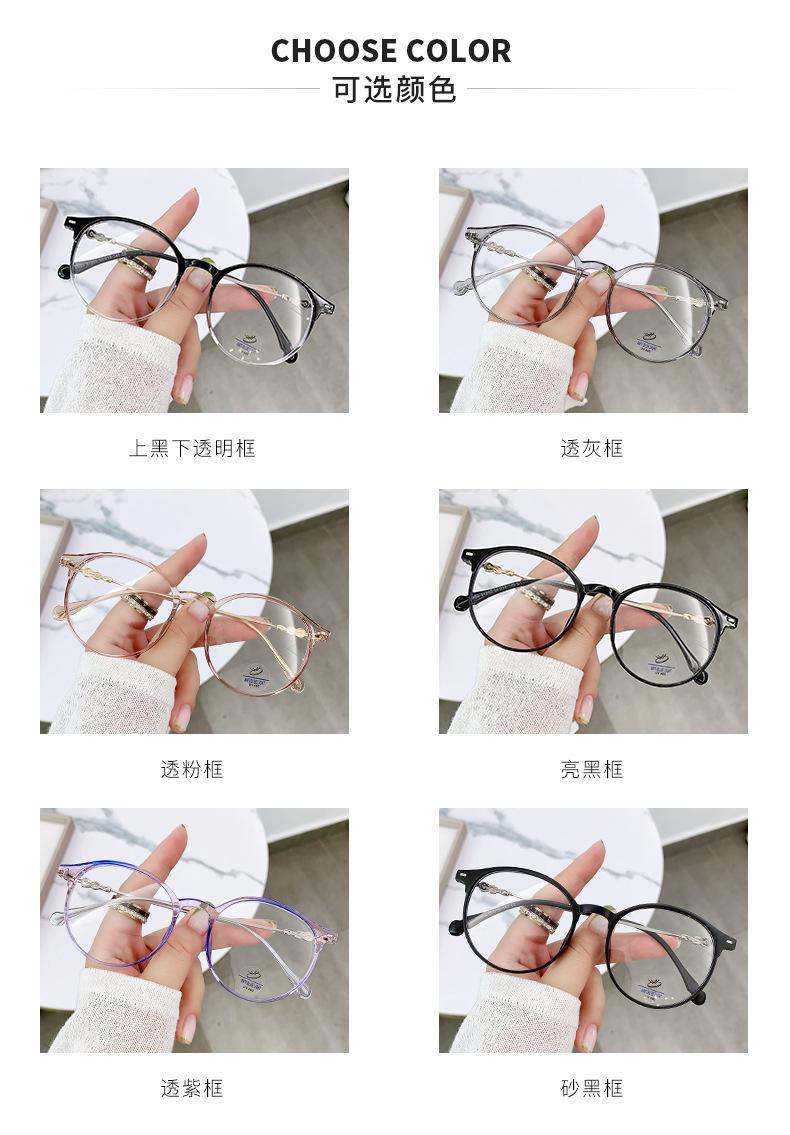 CHOOSE COLOR
可选颜色

上黑下透明框

透灰框

透粉框

亮黑框

透紫框

砂黑框