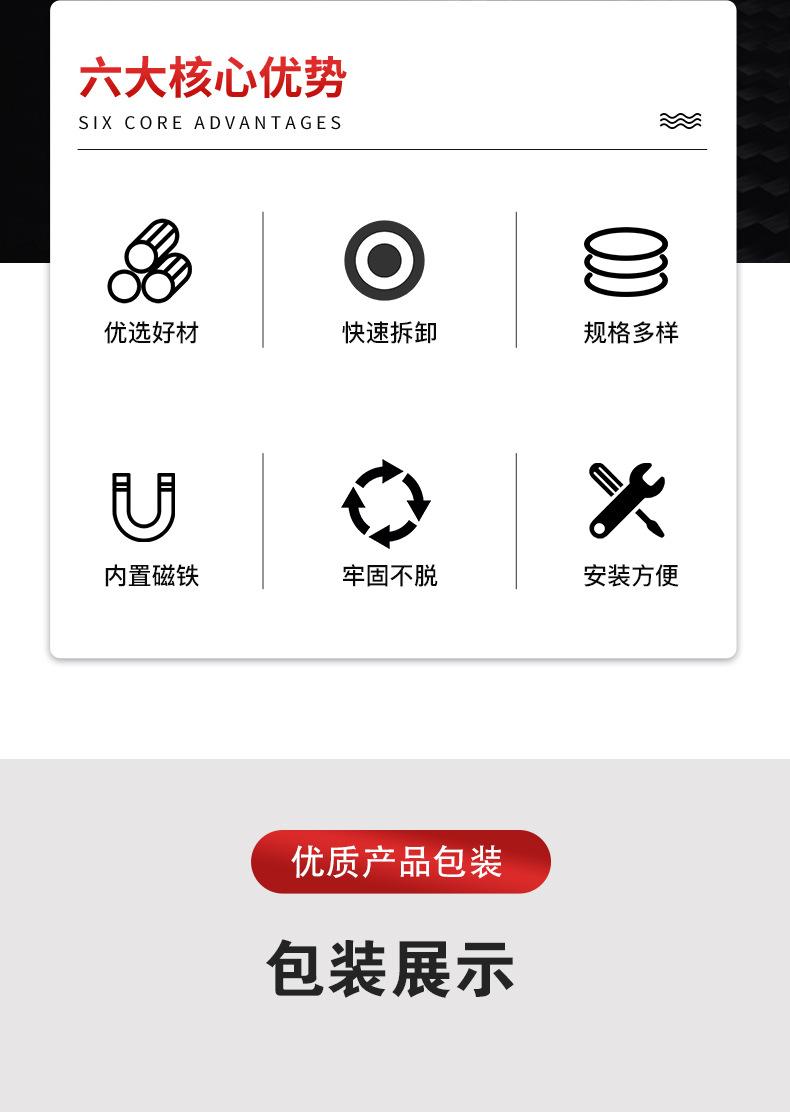 六大核心优势
SIX CORE ADVANTAGES

优选好材

快速拆卸

规格多样

内置磁铁

牢固不脱

安装方便

优质产品包装

包装展示