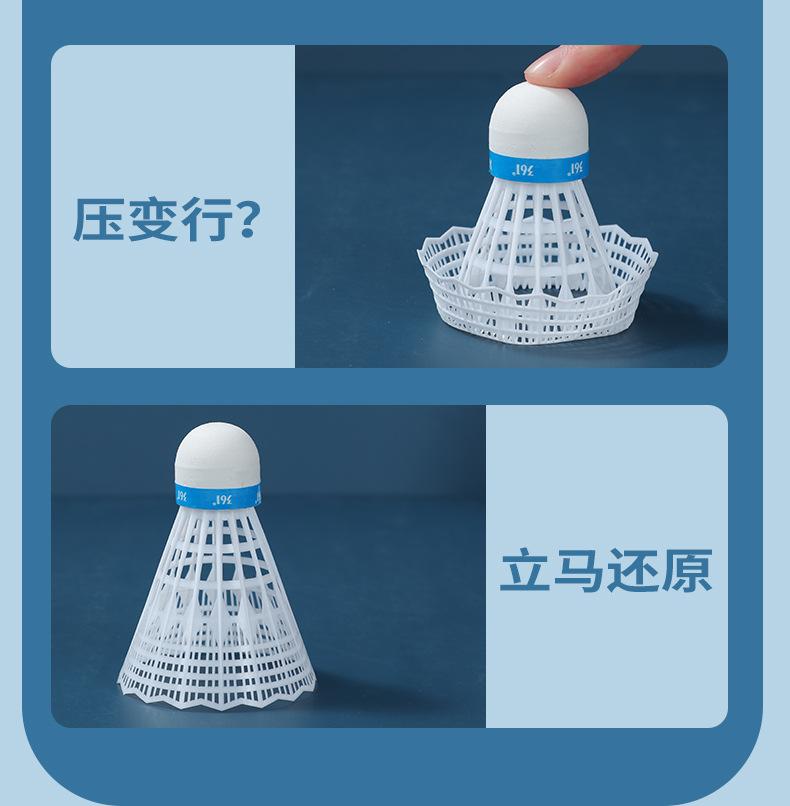 压变行?

361° 361°

361° 361°

立马还原