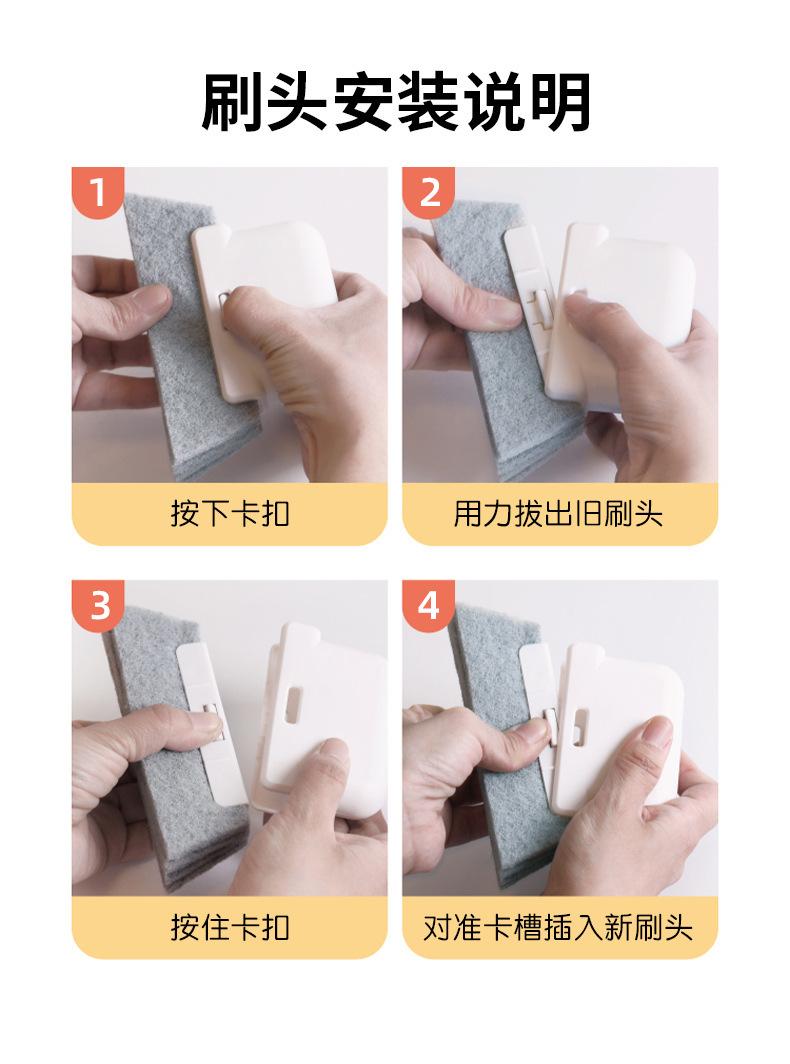 刷头安装说明

1

按下卡扣

2

用力拔出旧刷头

3

按住卡扣

4

对准卡槽插入新刷头