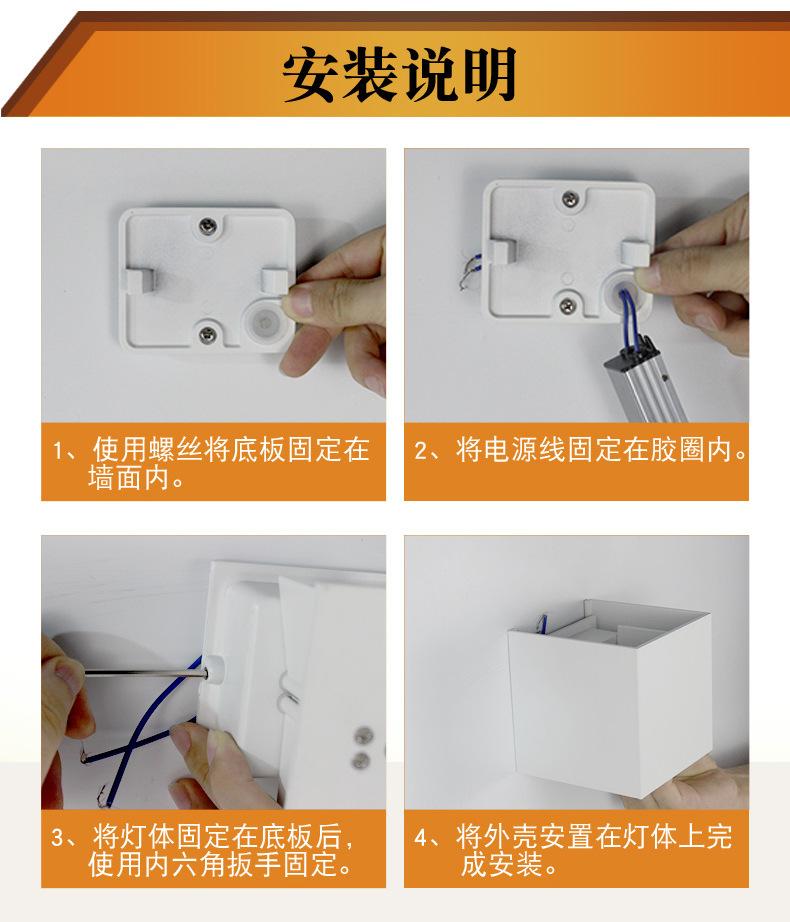 安装说明

1、使用螺丝将底板固定在墙面内。

2、将电源线固定在胶圈内。

3、将灯体固定在底板后，使用内六角扳手固定。

4、将外壳安置在灯体上完成安装。