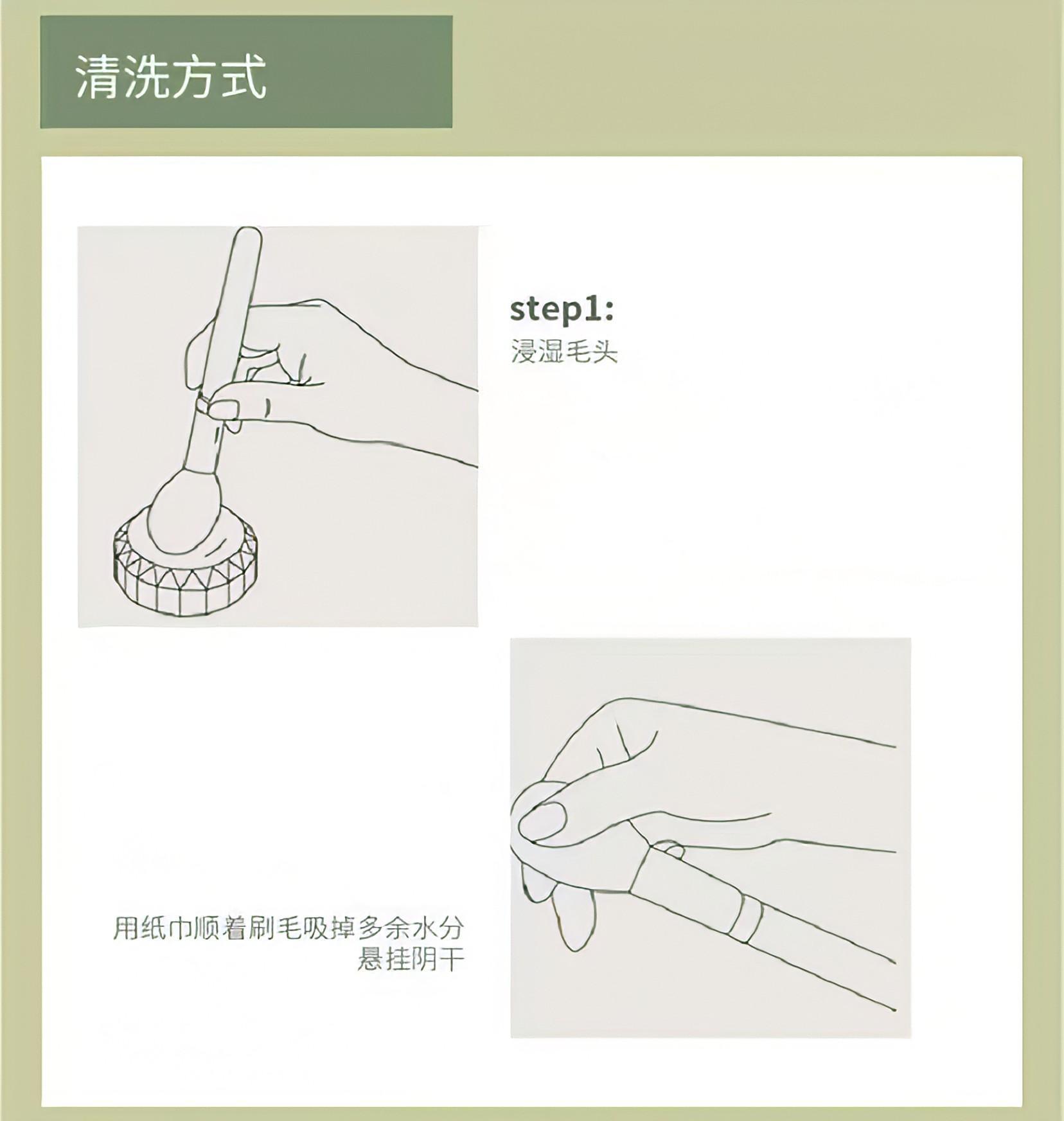 清洗方式

step1:
浸湿毛头

用纸巾顺着刷毛吸掉多余水分
悬挂阴干