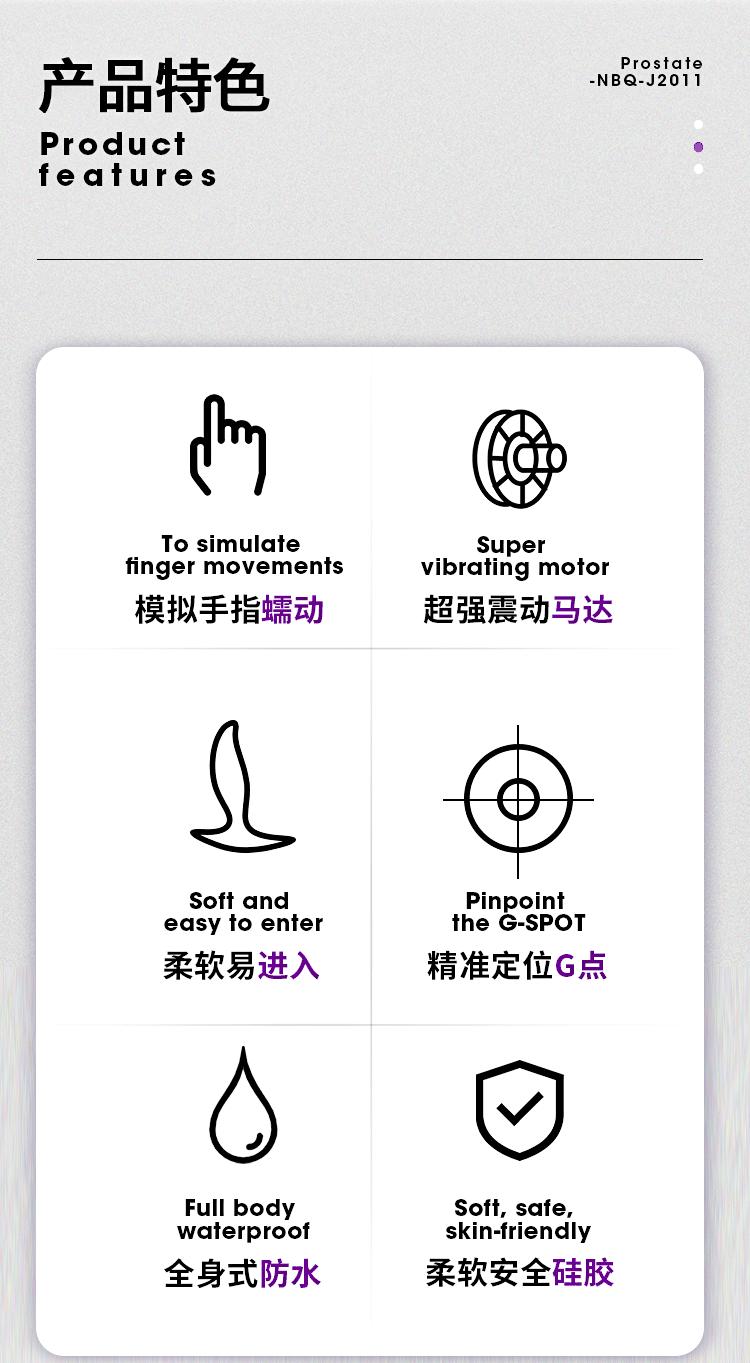 产品特色

Product
features

Prostate
-NBQ-J2011

To simulate
finger movements
模拟手指蠕动

Super
vibrating motor
超强震动马达

Soft and
easy to enter
柔软易进入

Pinpoint
the G-SPOT
精准定位G点

Full body
waterproof
全身式防水

Soft, safe,
skin-friendly
柔软安全硅胶