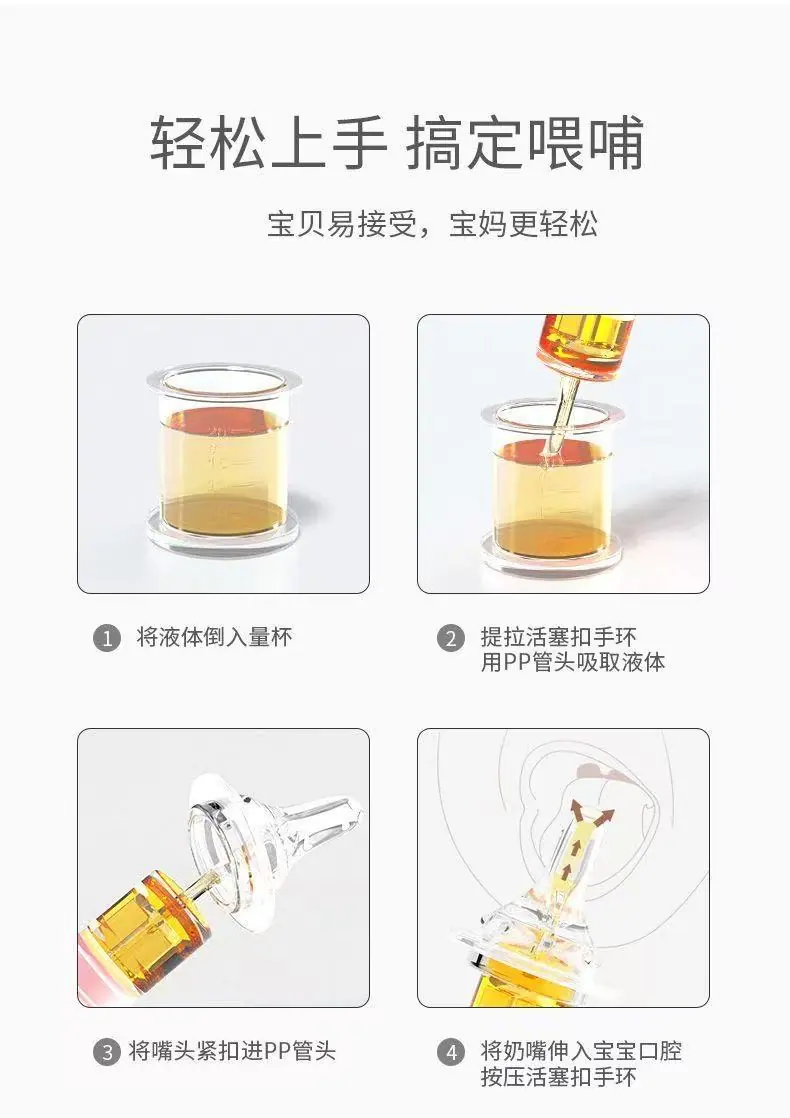 轻松上手 搞定喂哺

宝贝易接受，宝妈更轻松

1 将液体倒入量杯

2 提拉活塞扣手环
用PP管头吸取液体

3 将嘴头紧扣进PP管头

4 将奶嘴伸入宝宝口腔
按压活塞扣手环